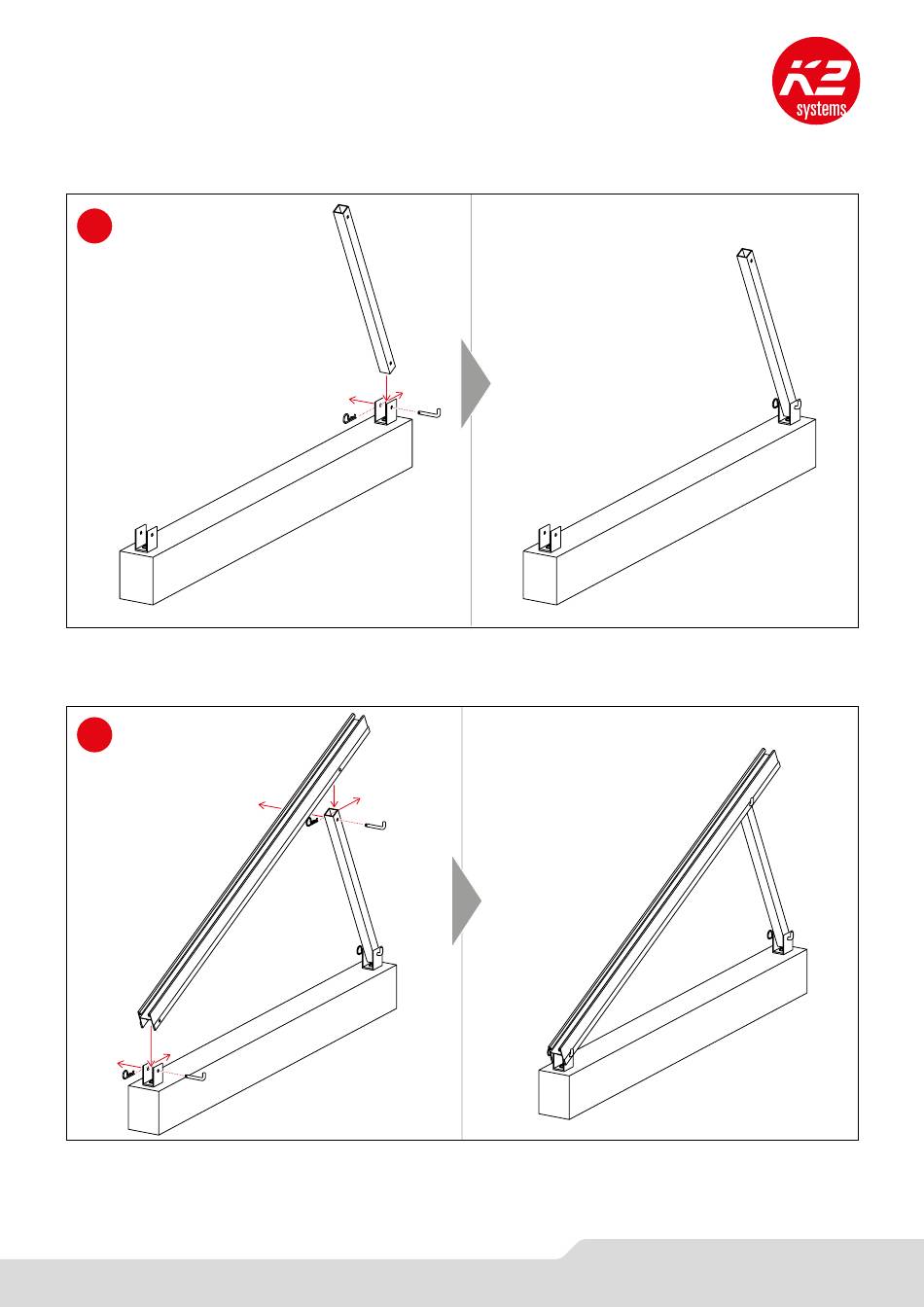 K2
systems