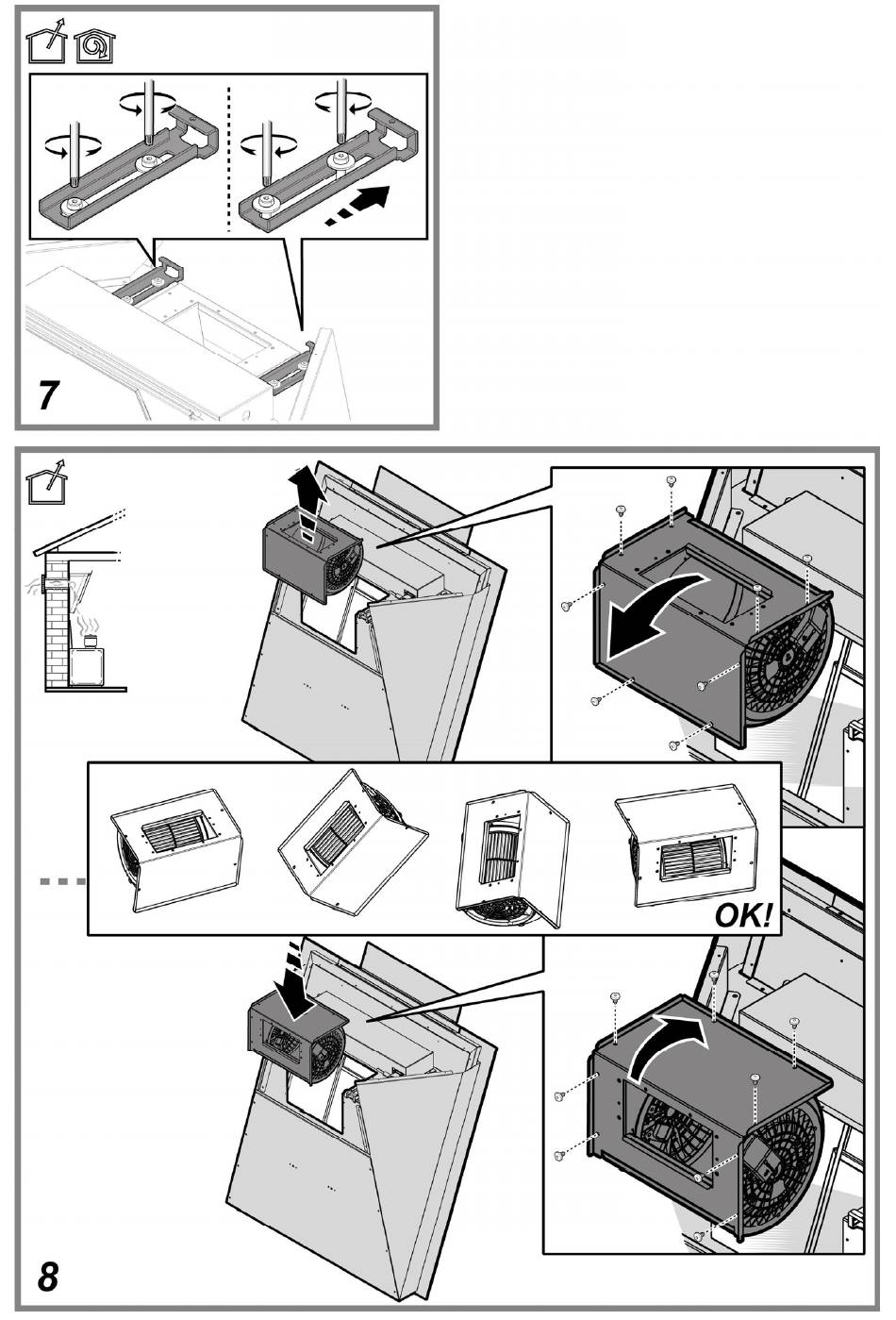 7

OK!

8