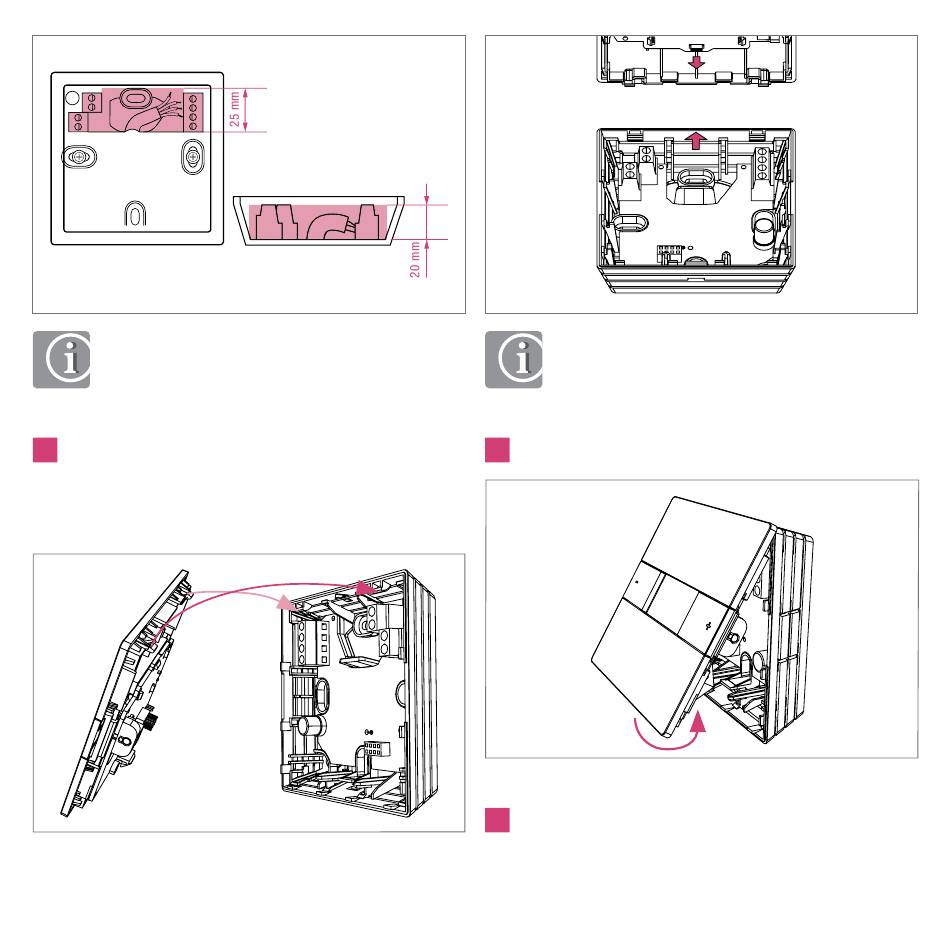 25 mm

20 mm