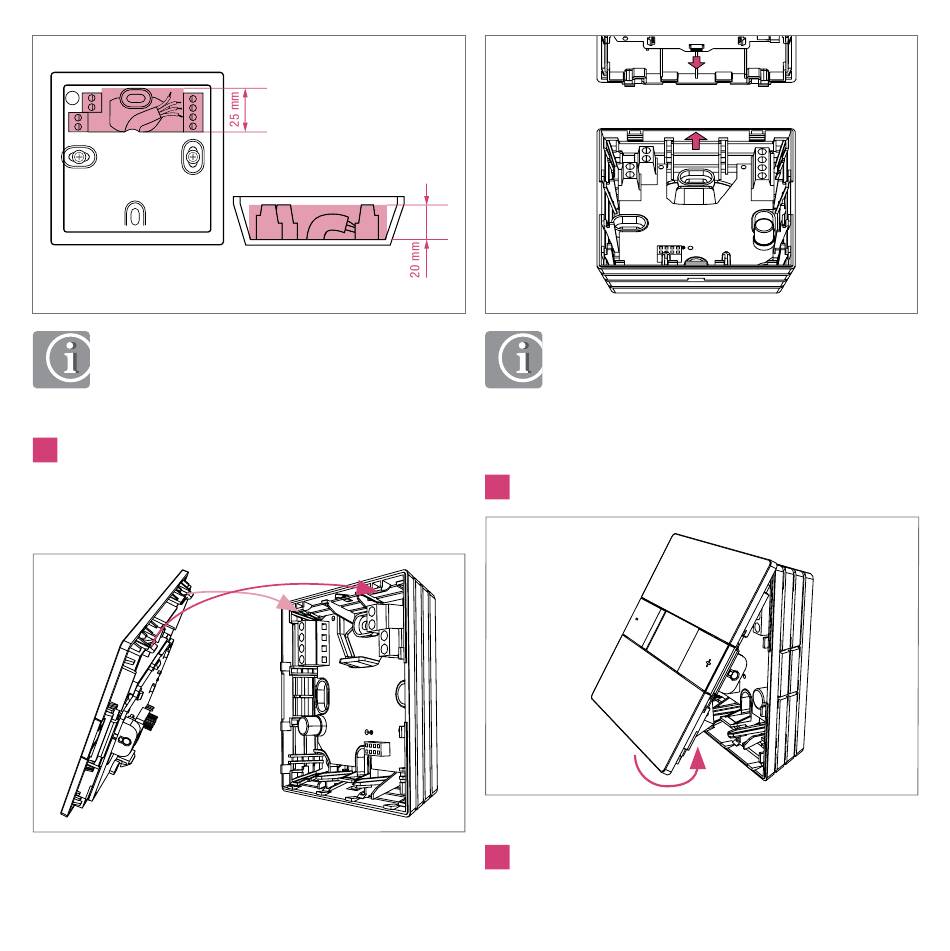 25 mm

20 mm