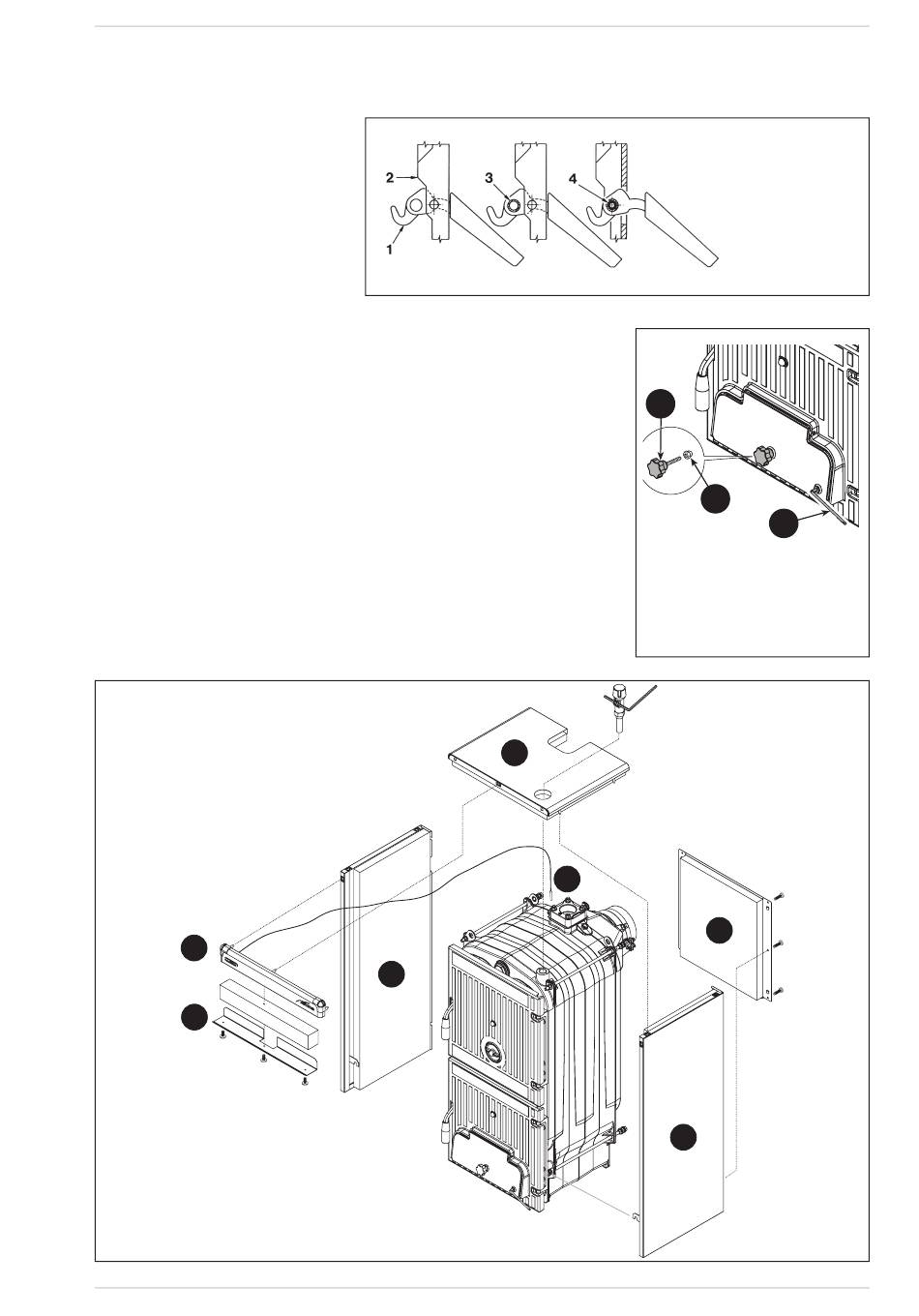 2
3
4
1