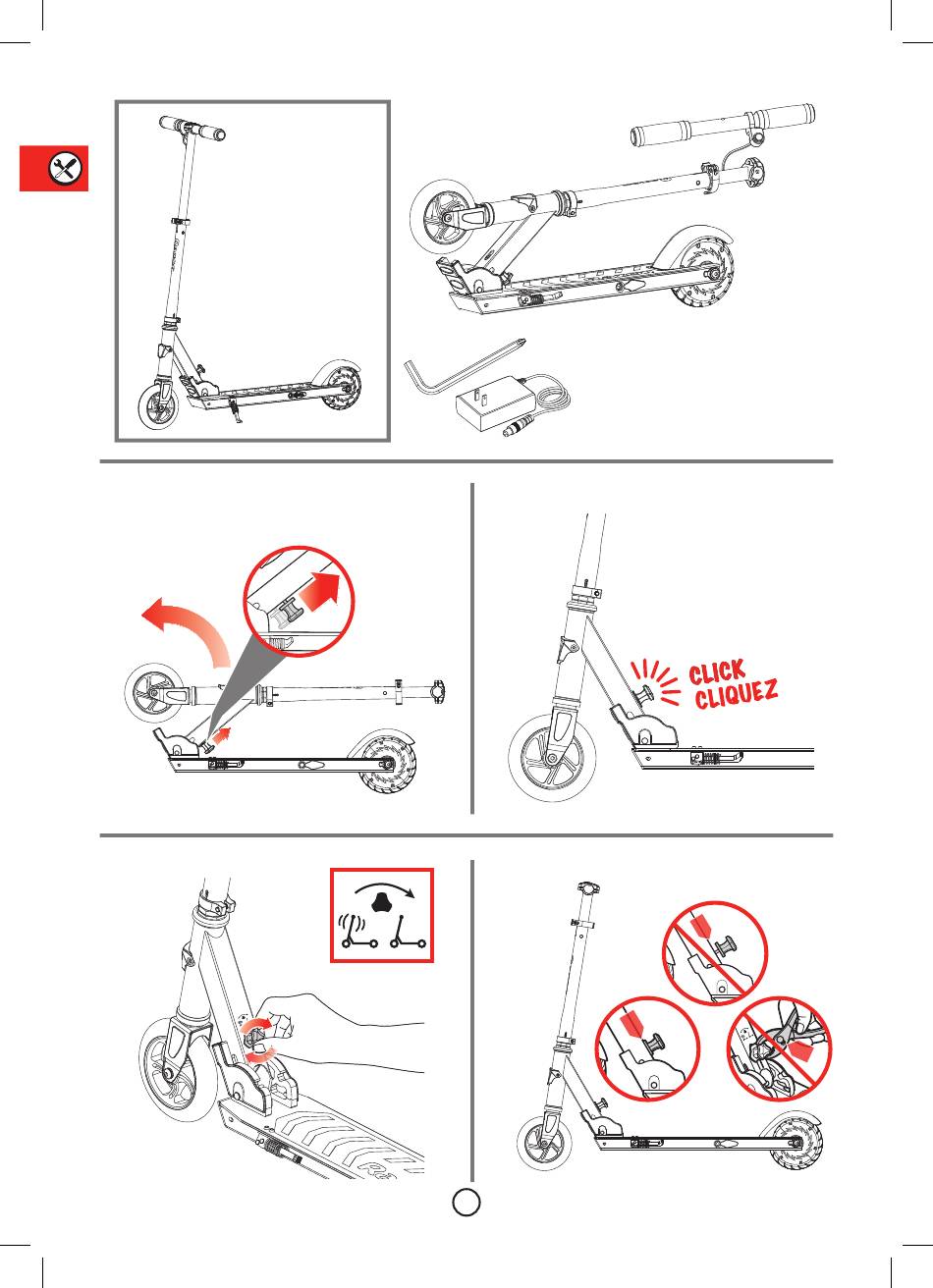 CLICK
CLIQUEZ