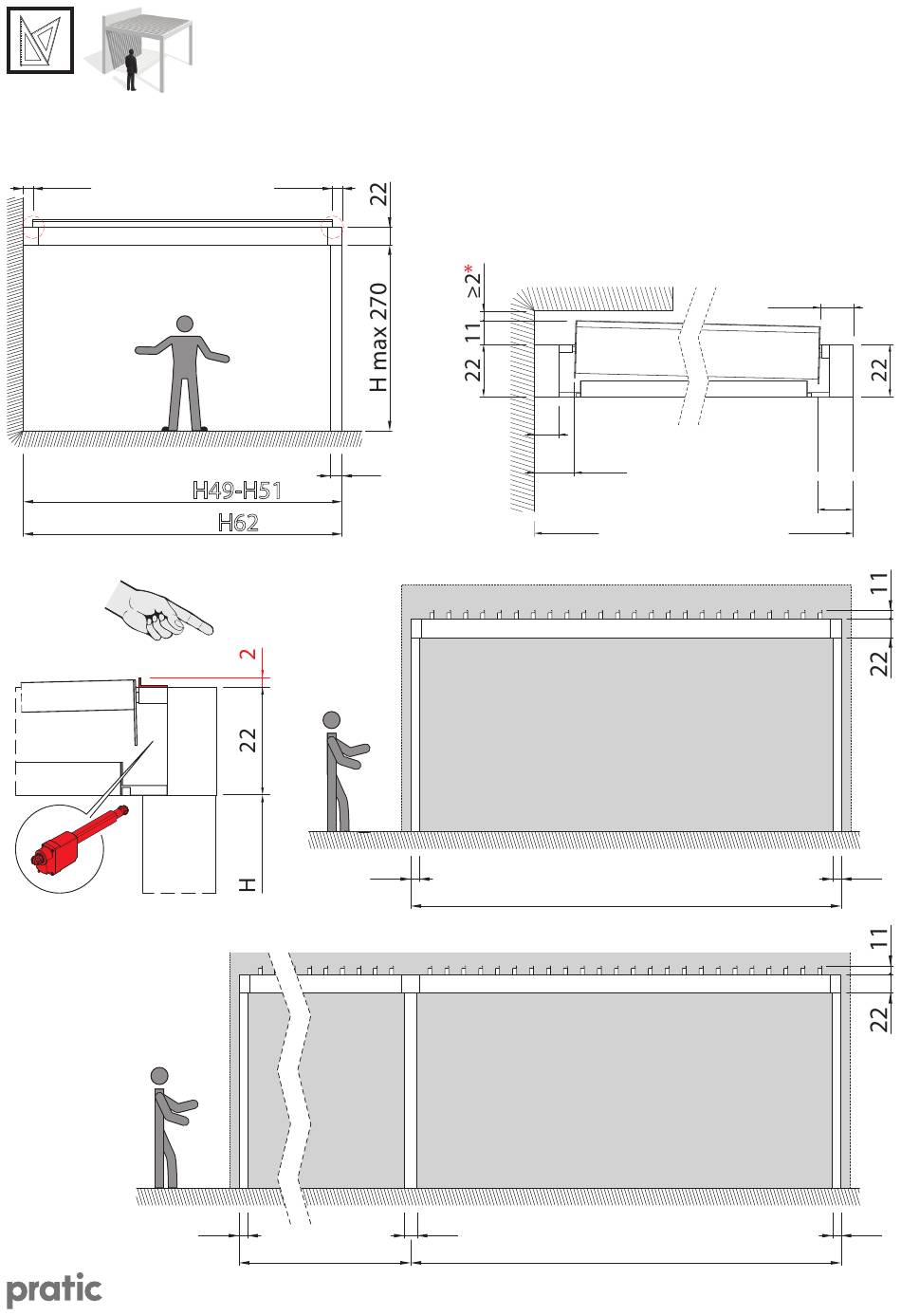 22

H max 270

H49-H51

H62

≥2*

11

22

22

2

22

H

11

22

11

22

pratic