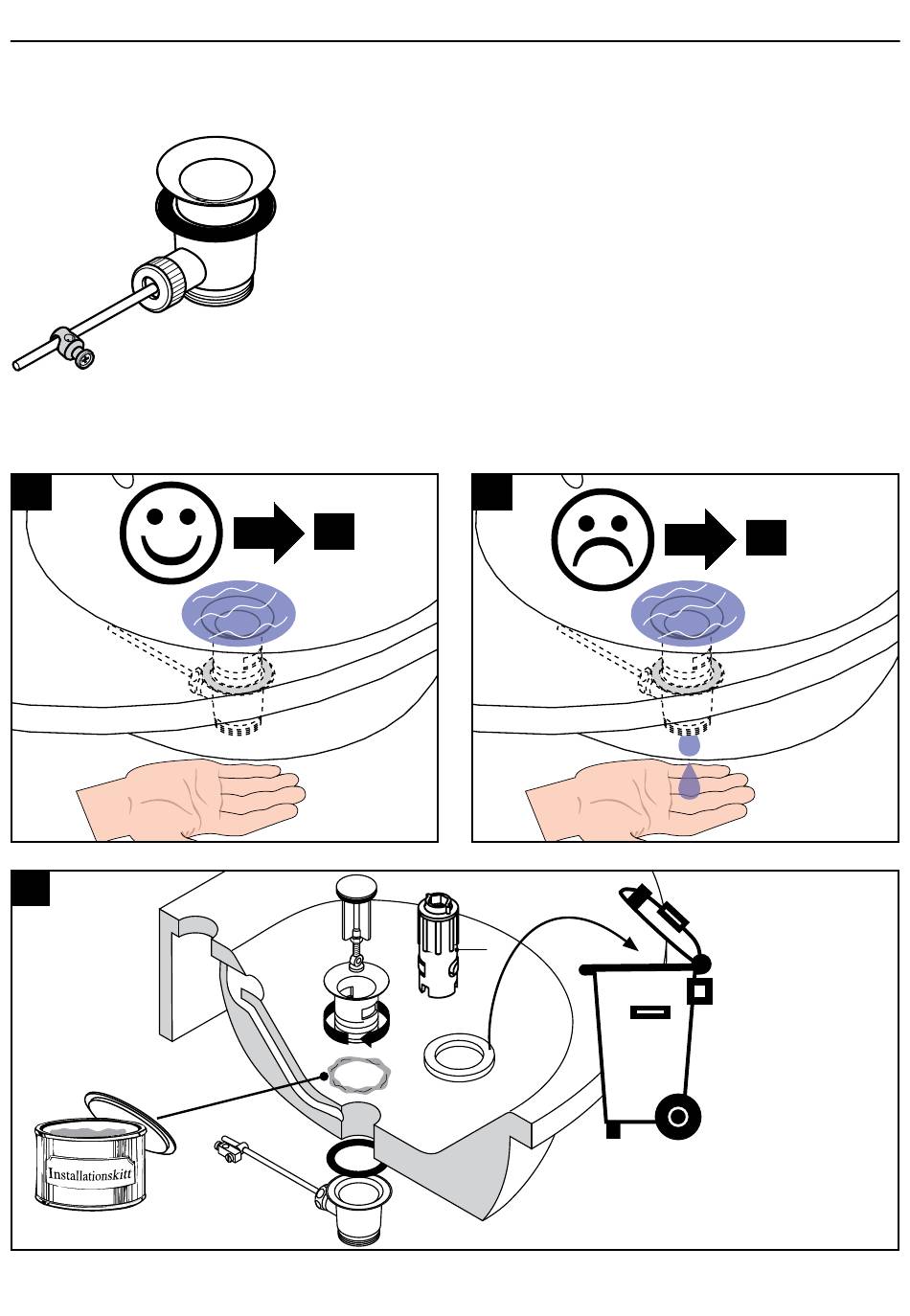 Installationskitt