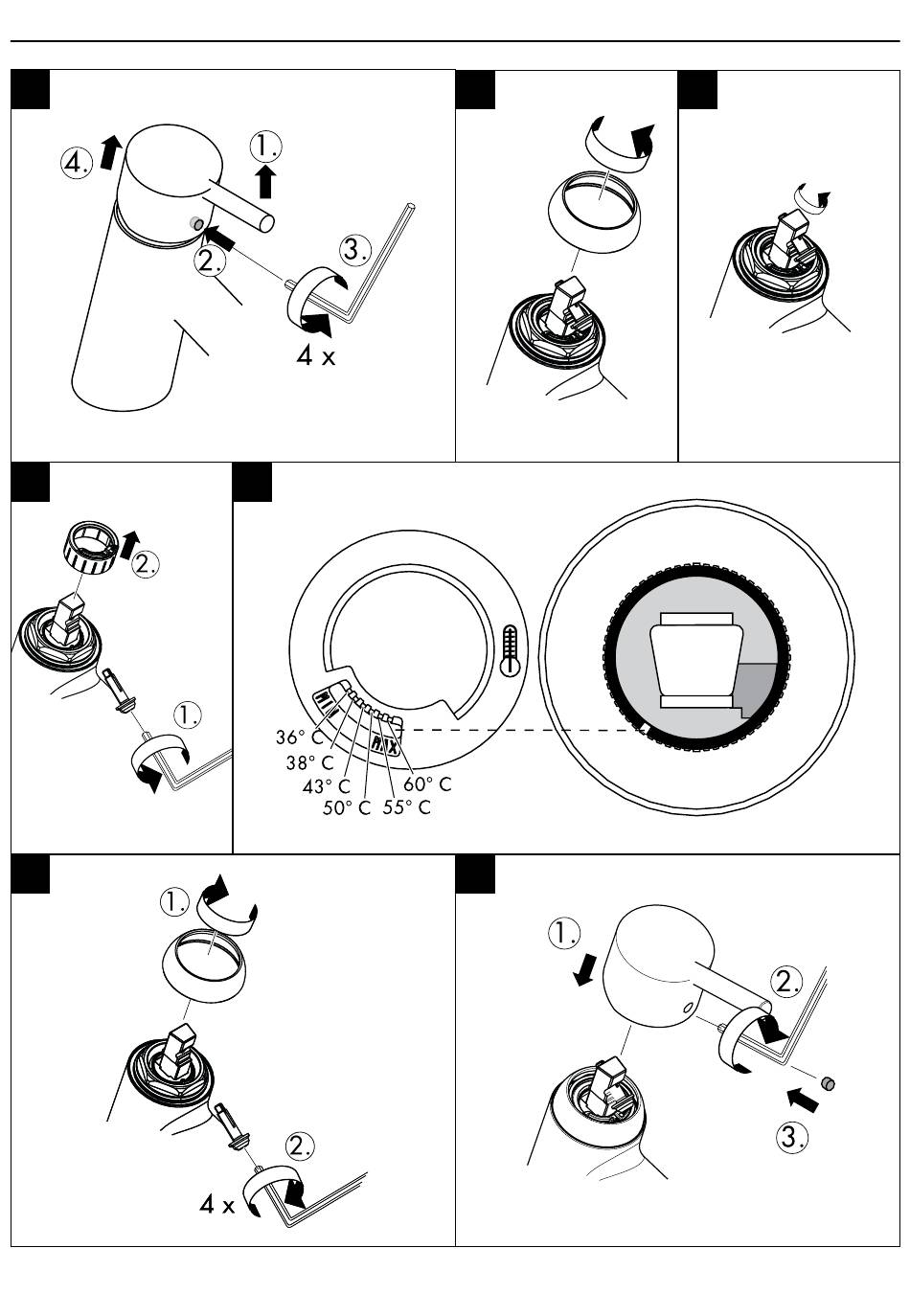 4.
1.
2.
3.
4 x

2.
1.

36° C
38° C
43° C
50° C
55° C
60° C

1.
2.
4 x

1.
2.
3.