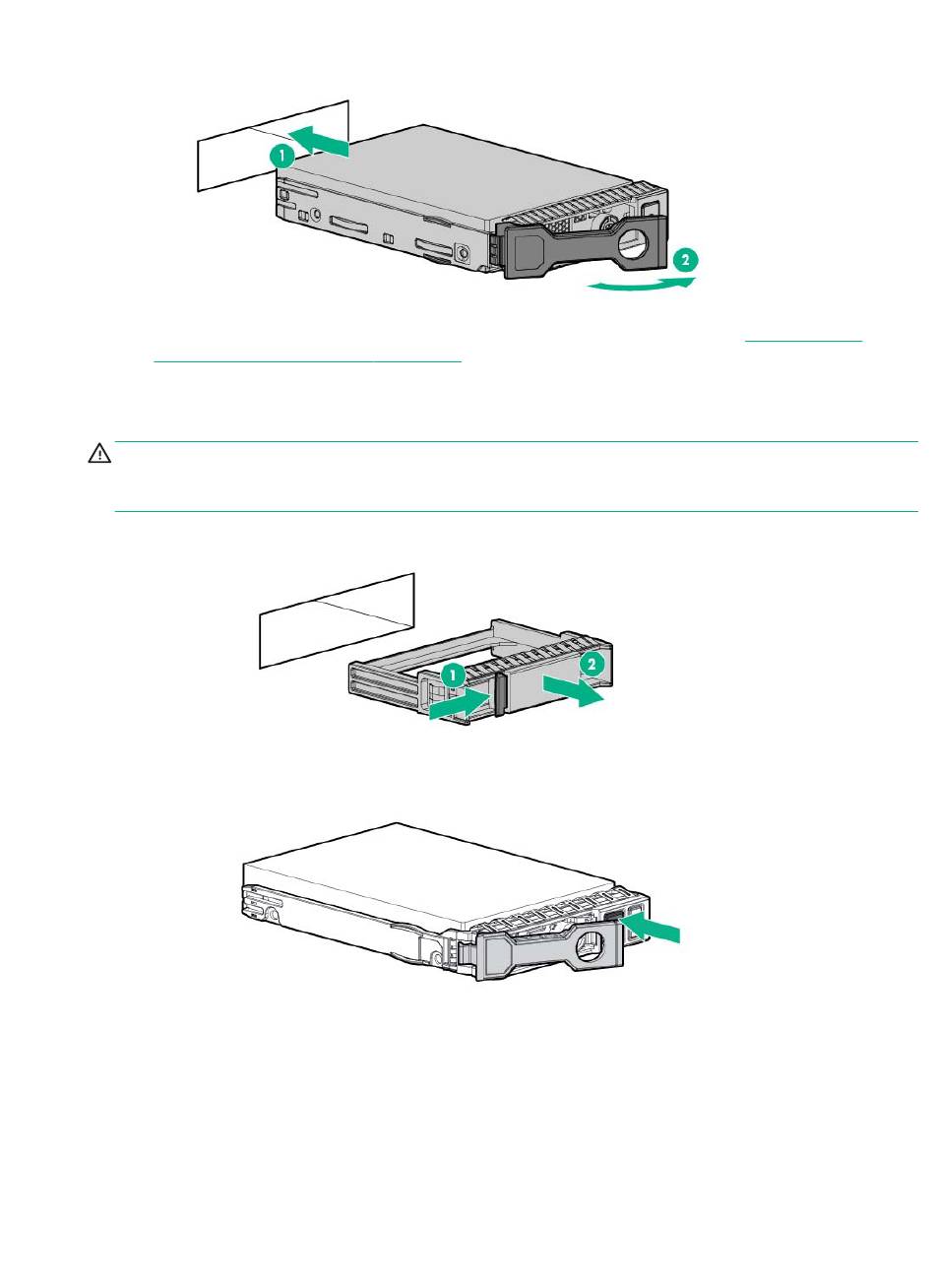 1

2

1

2