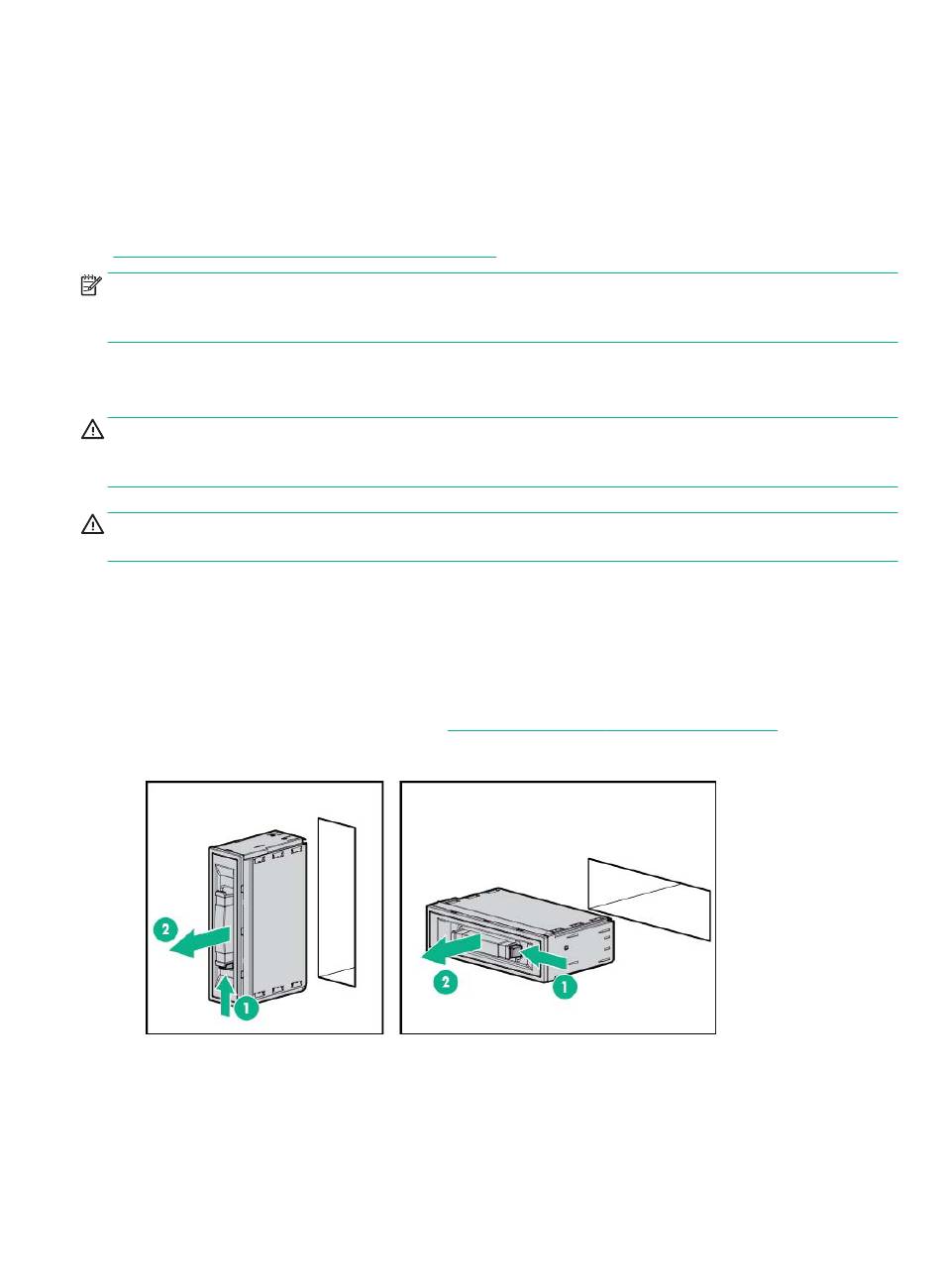 2
1
2
1