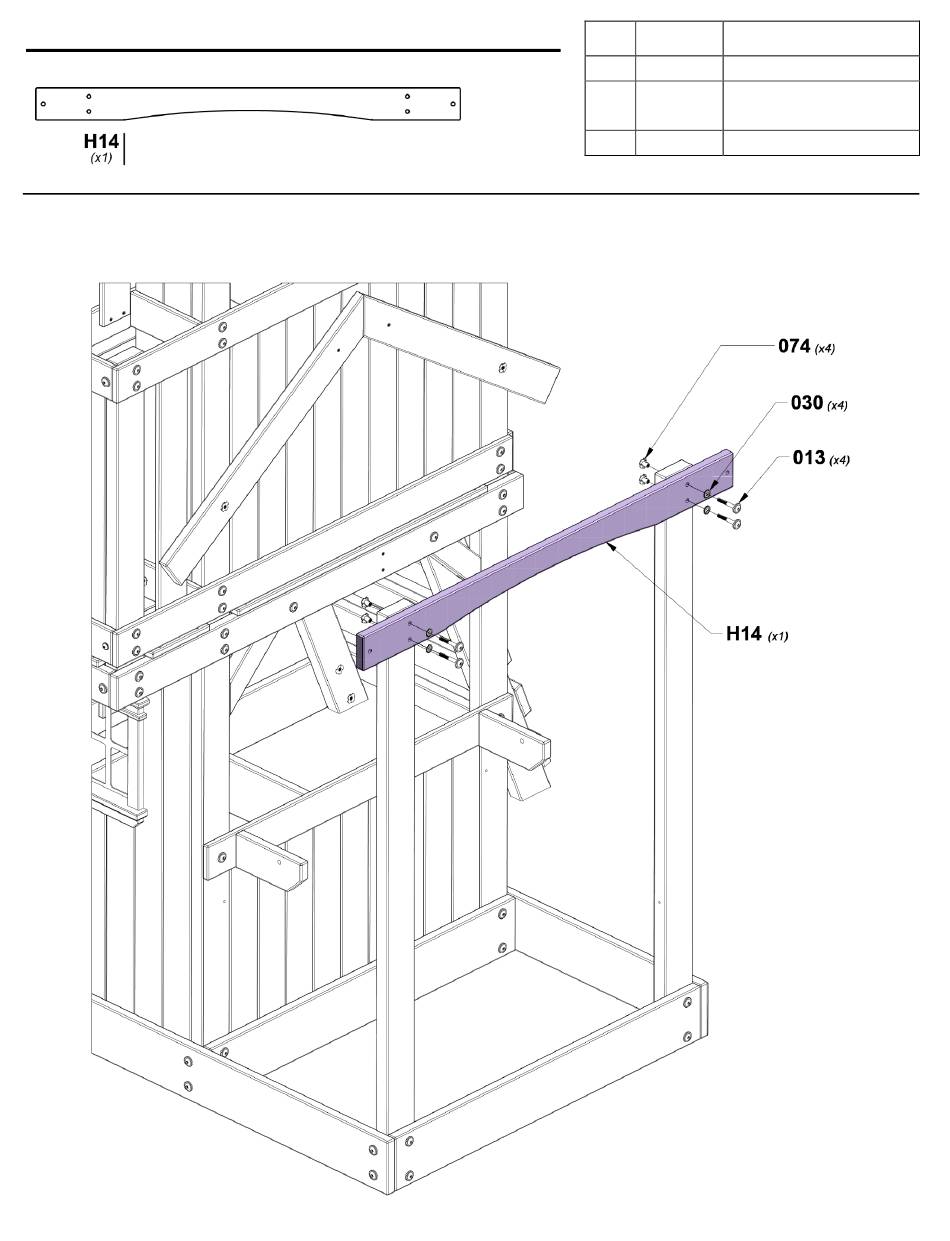 H14
(x1)

074 (x4)
030 (x4)
013 (x4)
H14 (x1)