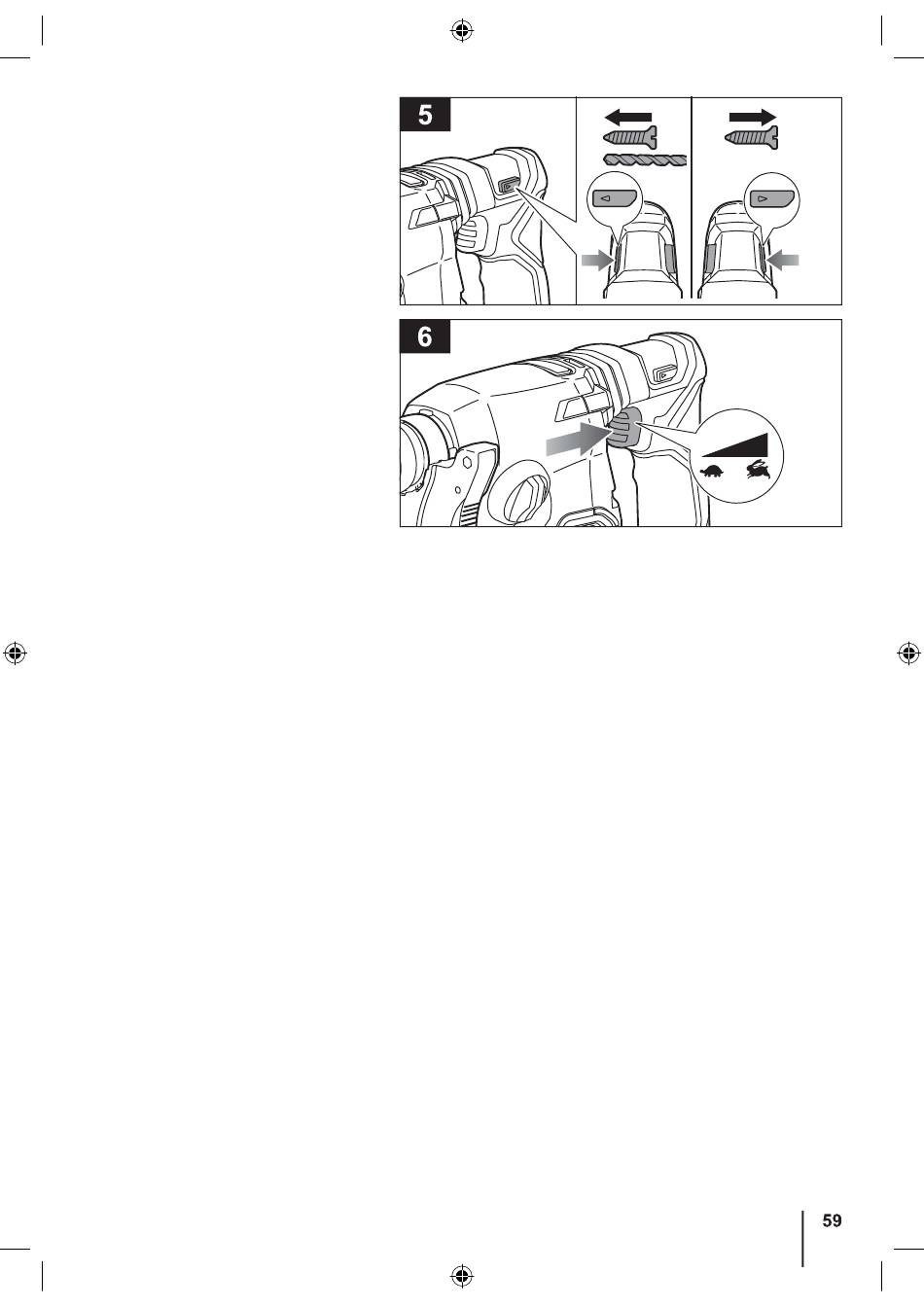 5

6

59