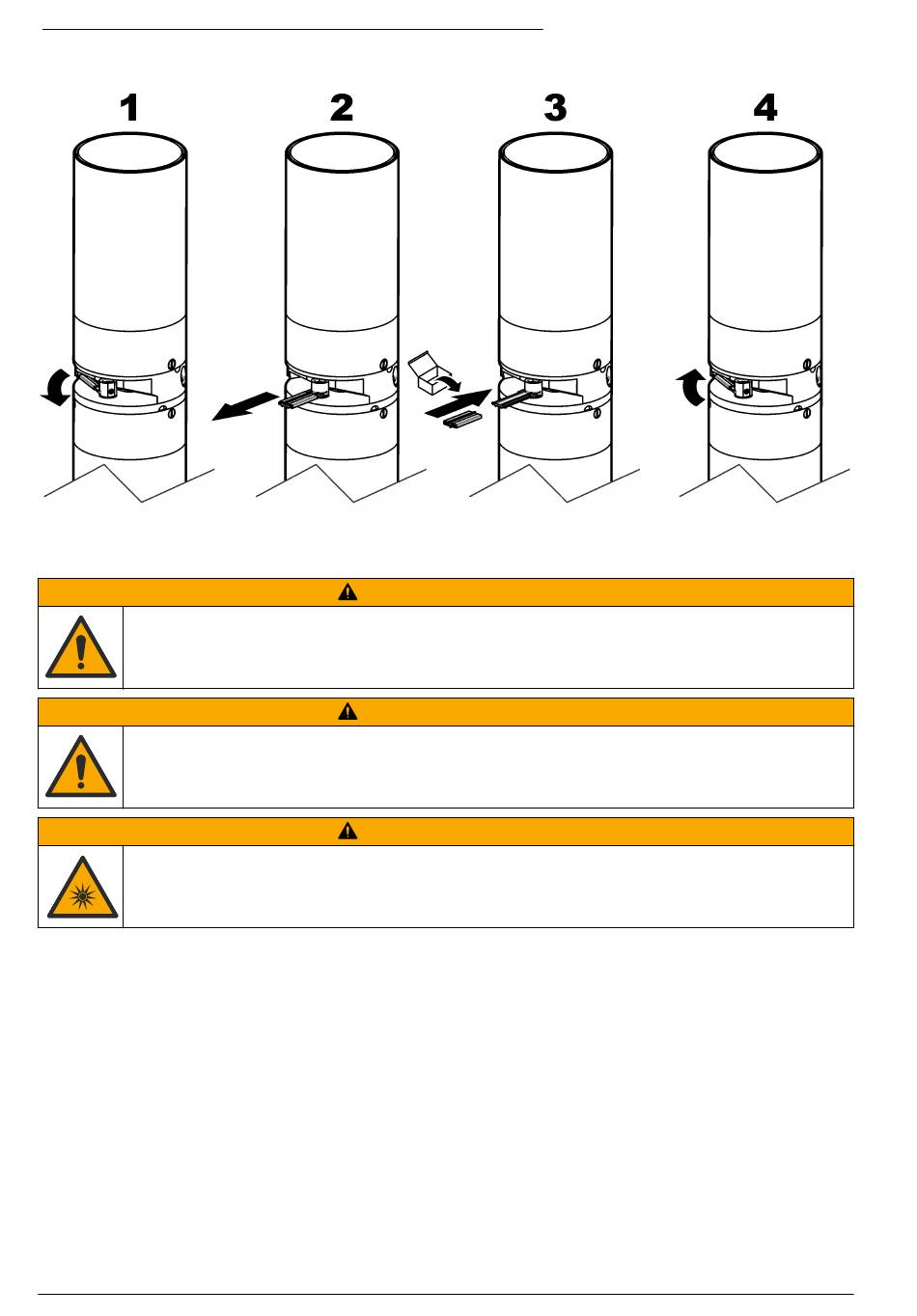 1

2

3

4