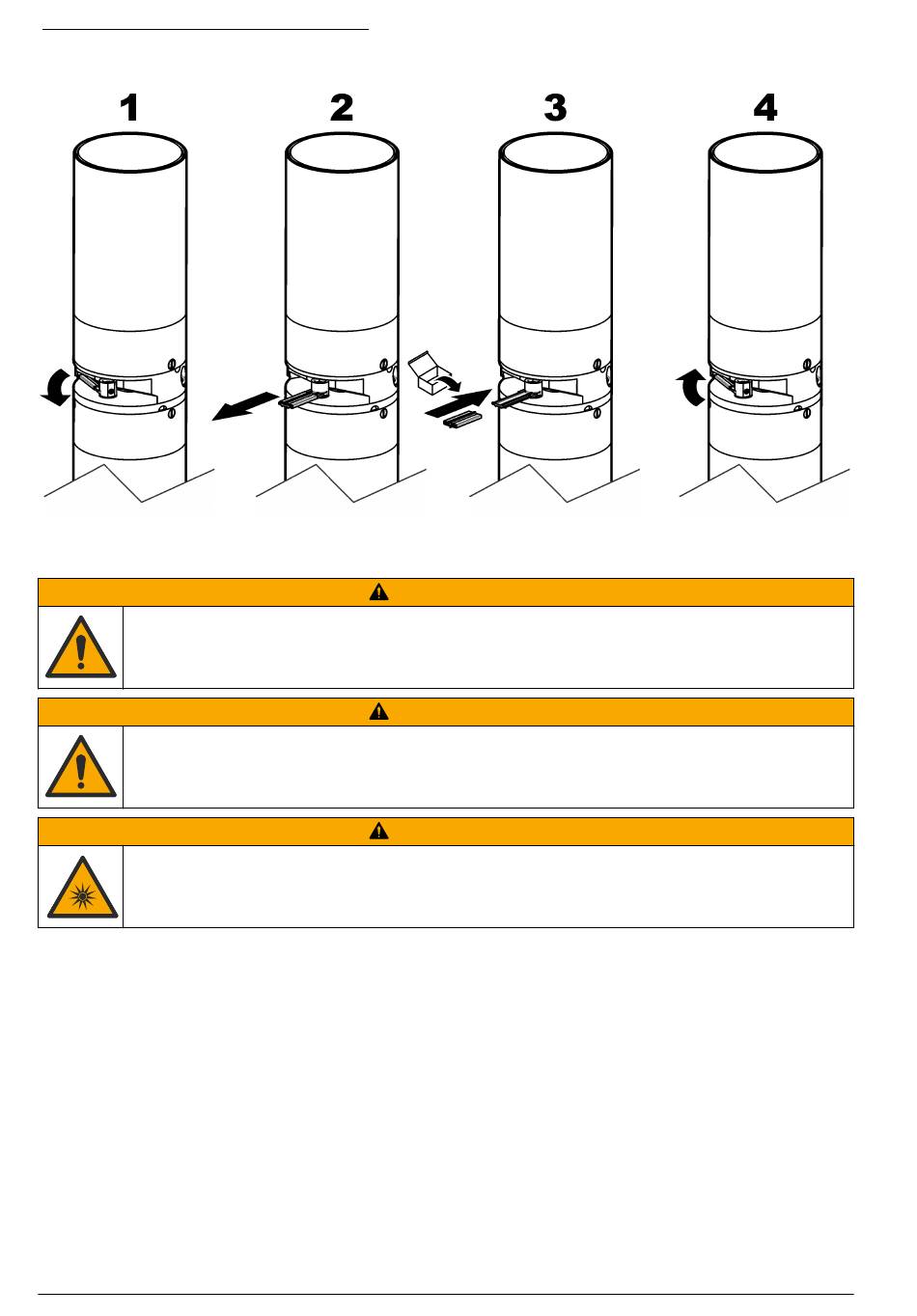 1

2

3

4