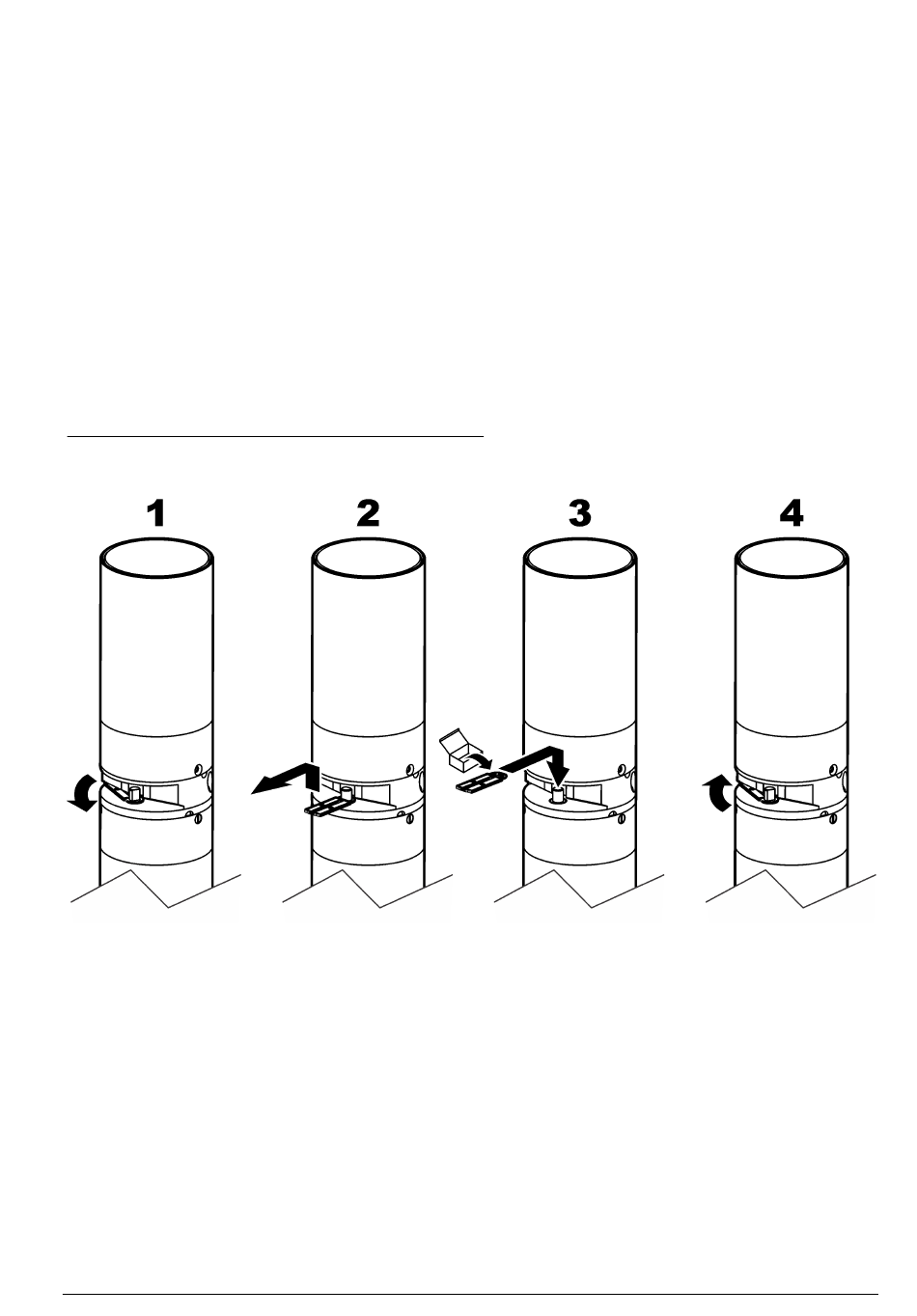 1

2

3

4