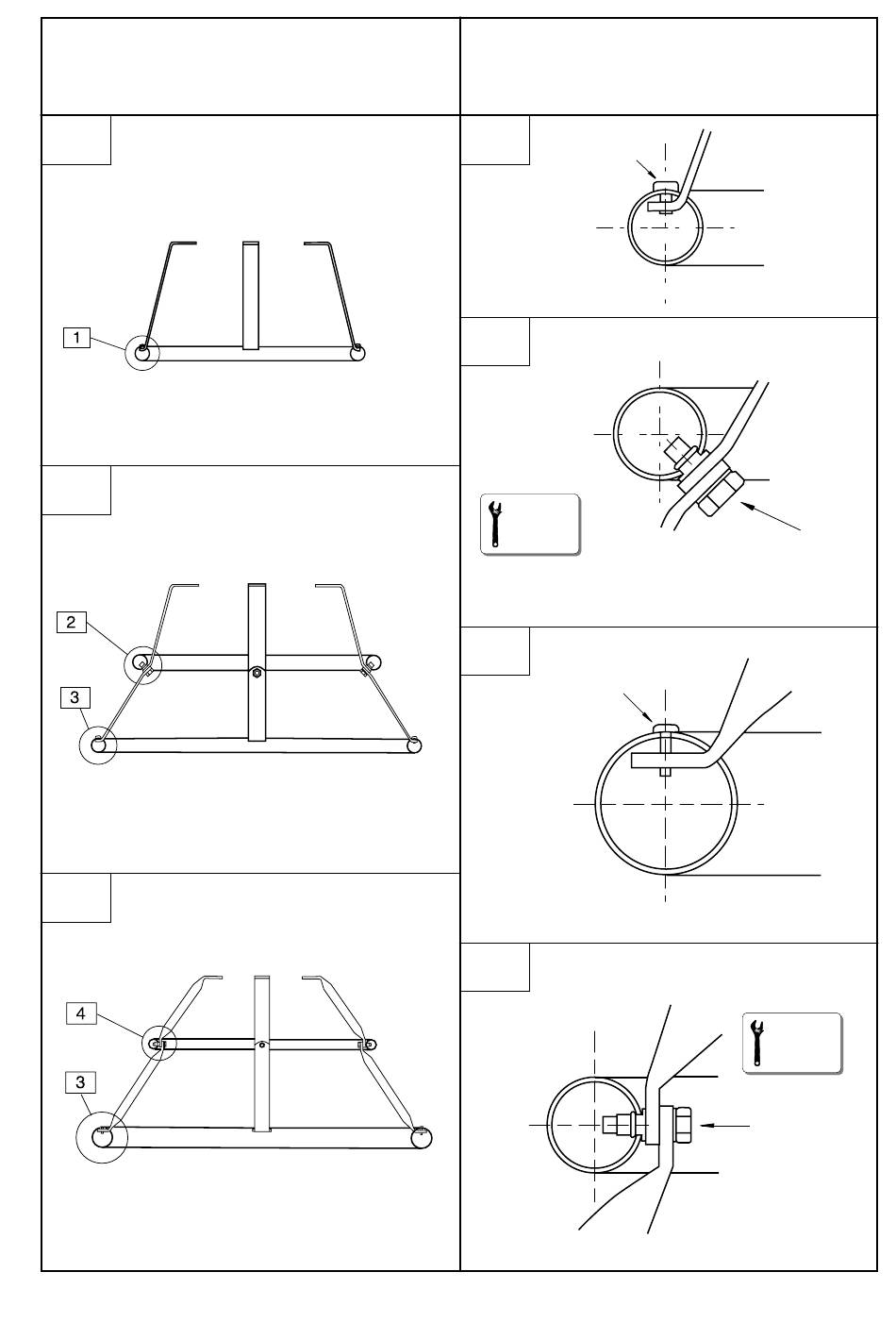 1

2

3

4

3