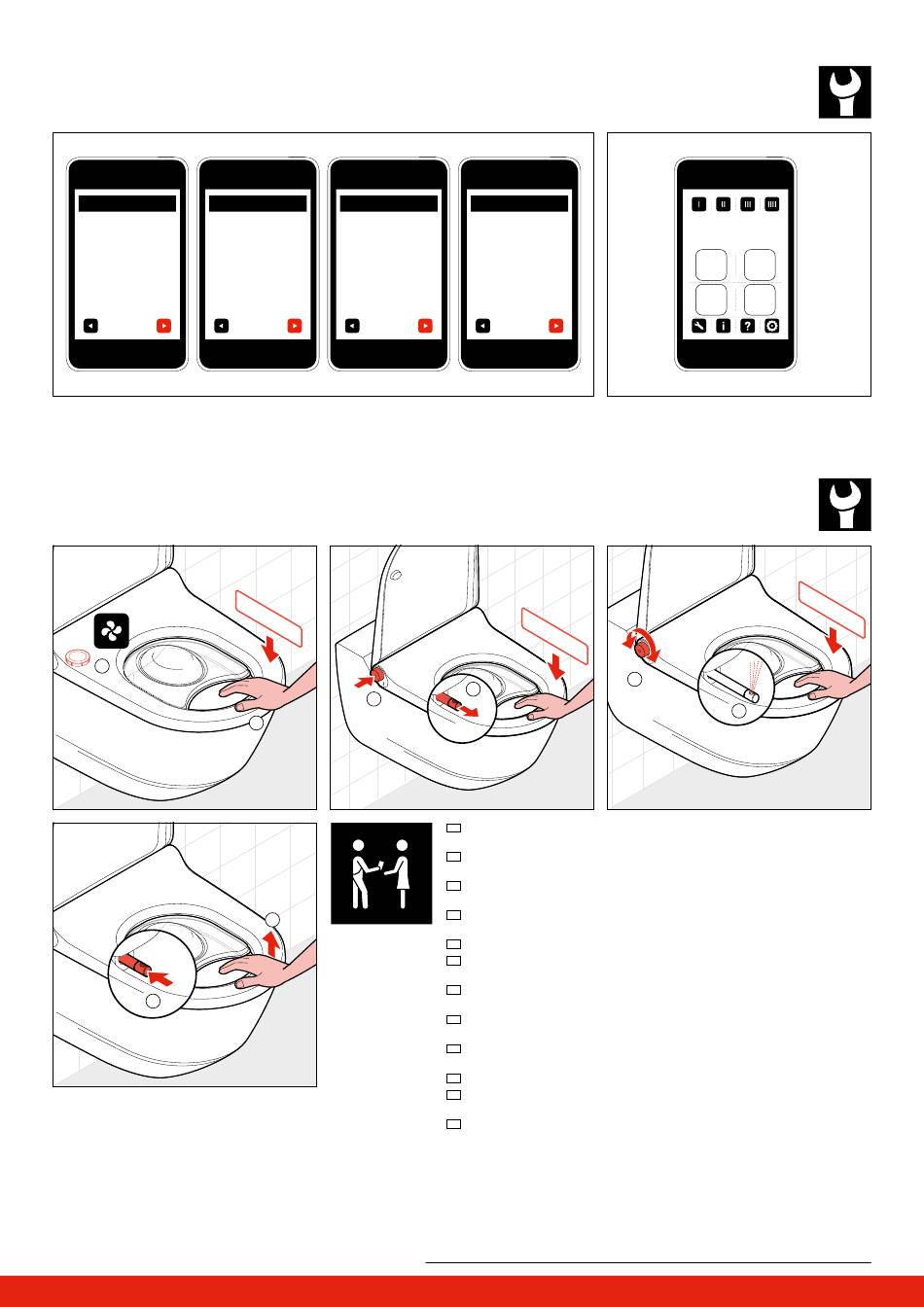 I II III IIII