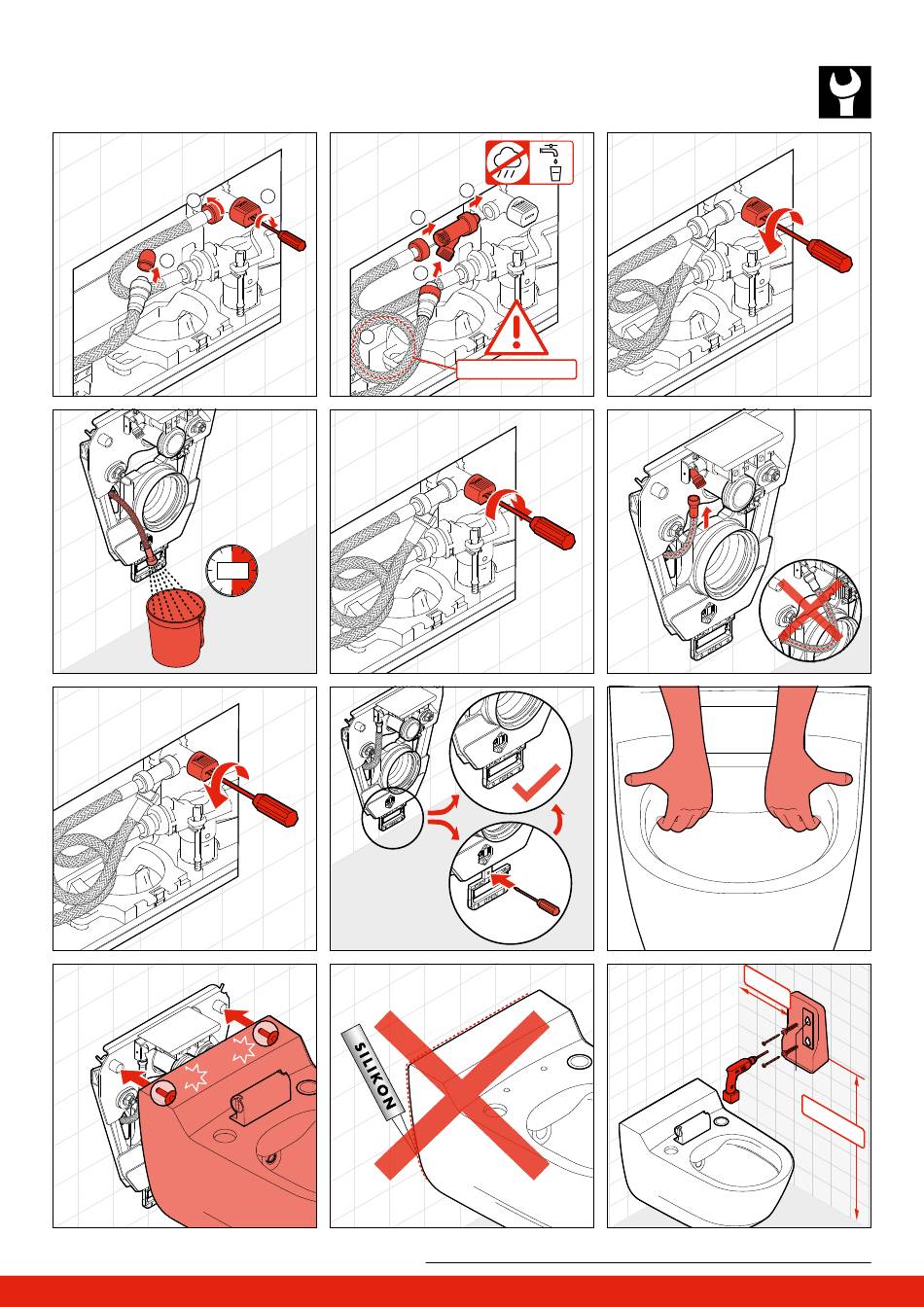 SILIKON