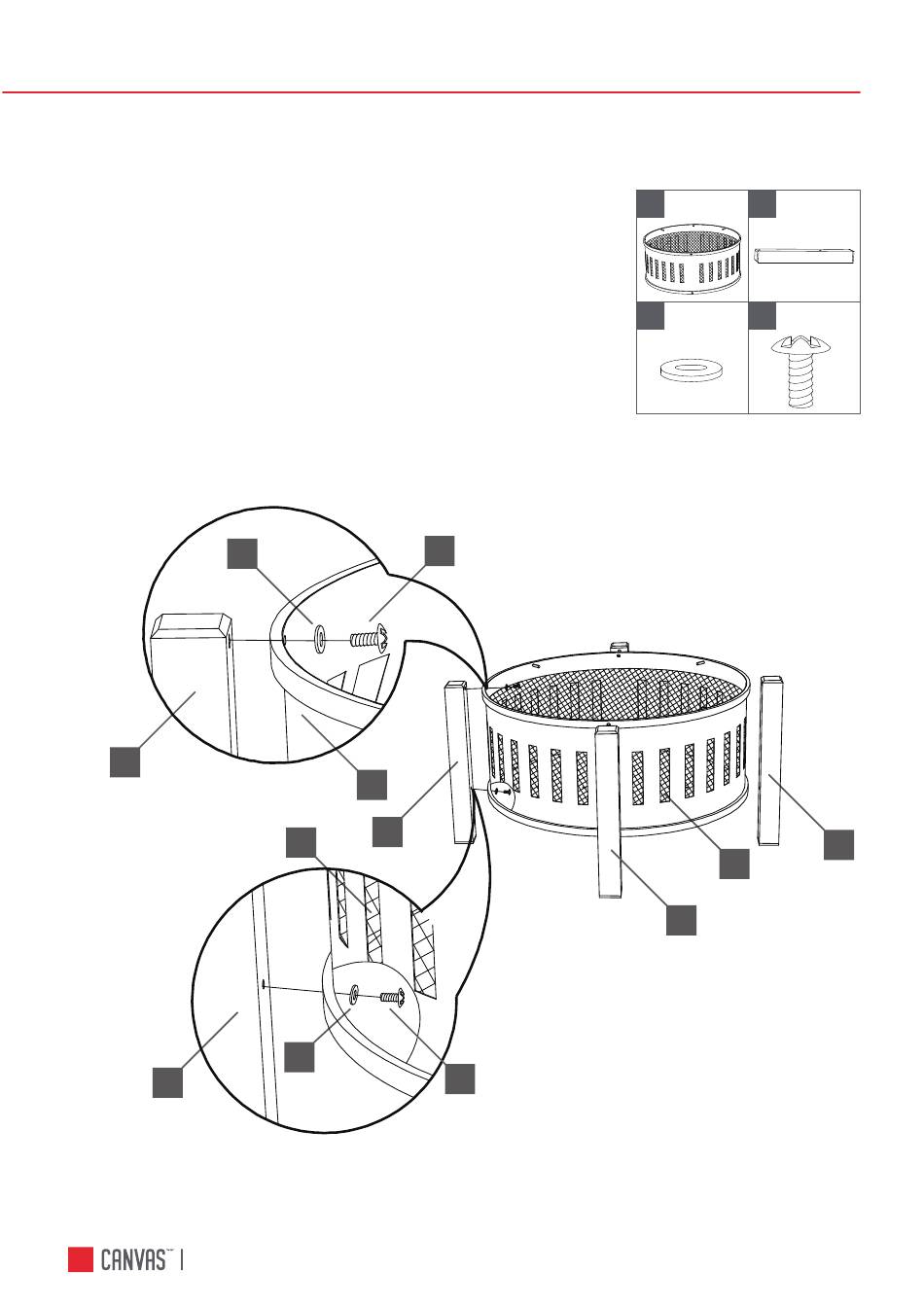 CANVAS™ |