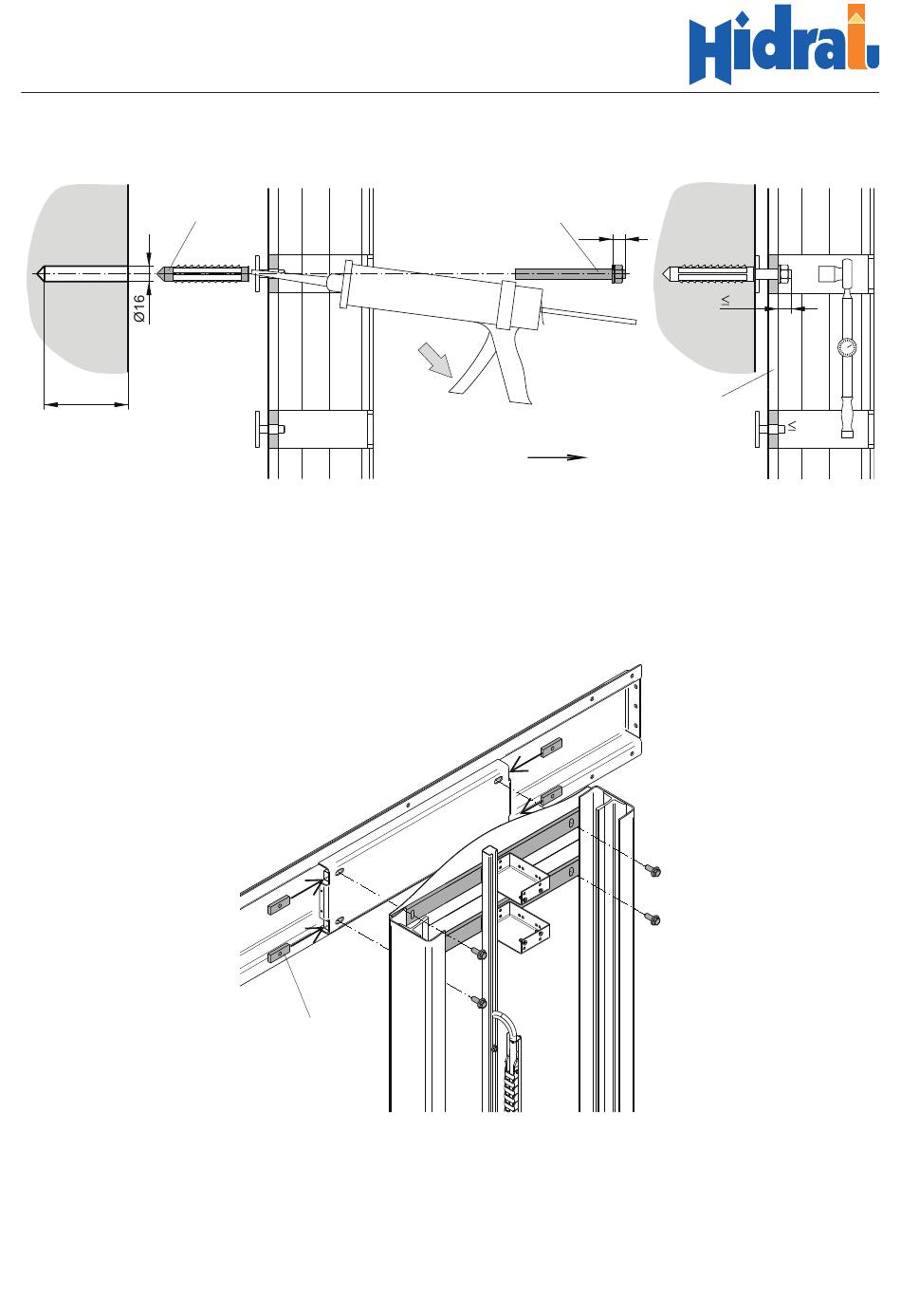 Hidral

Ø16

≤

≤