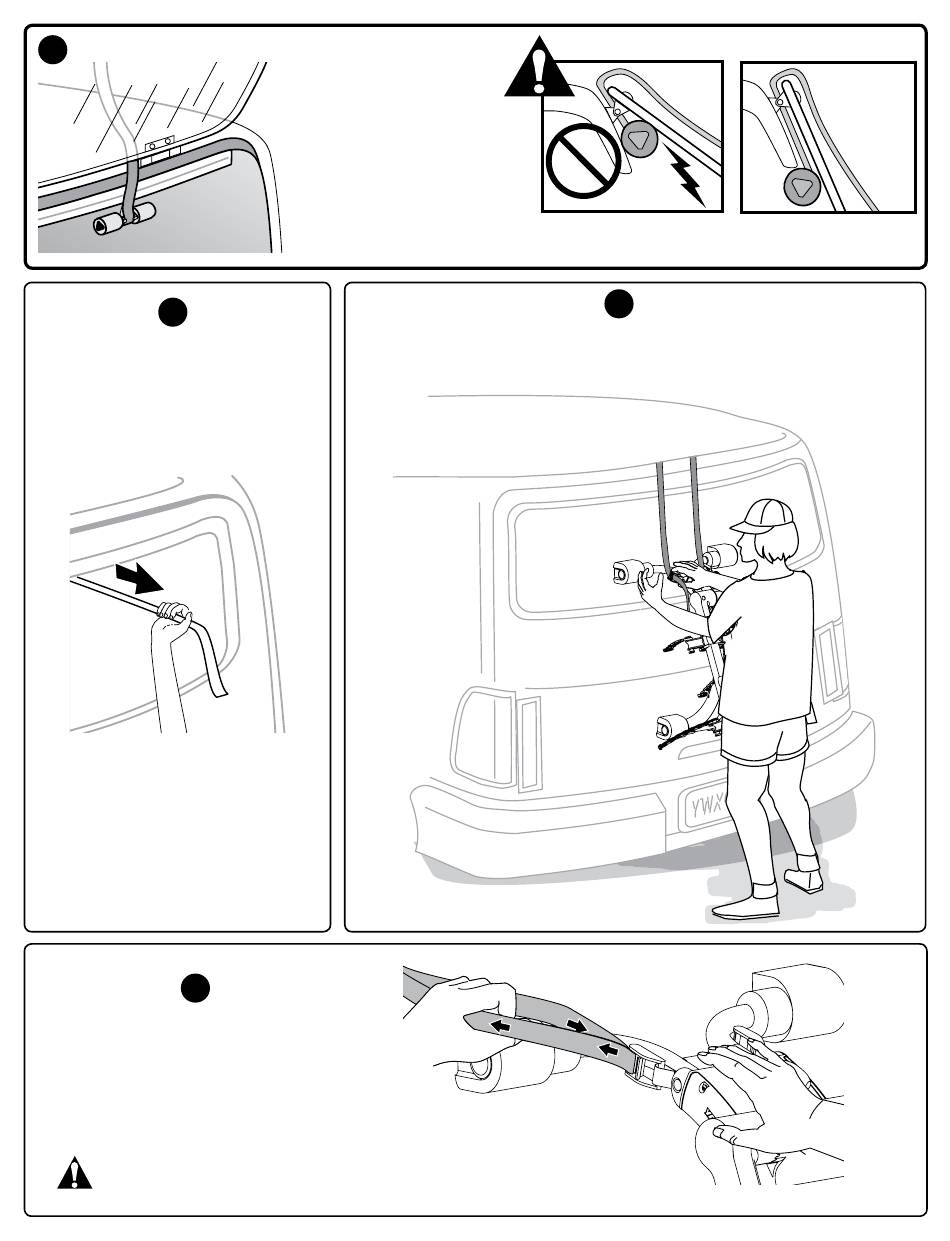 YWX