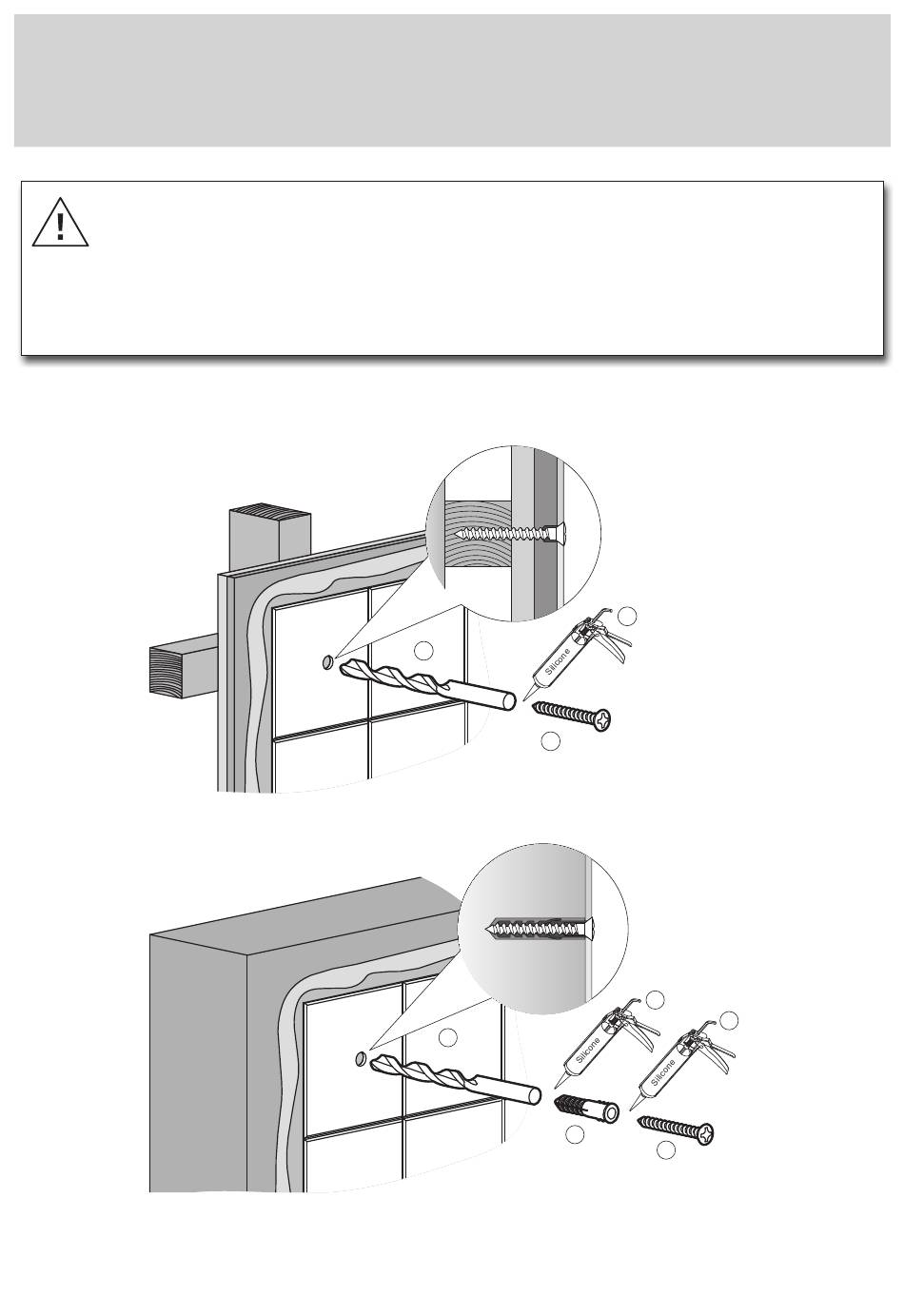 !

Silicone

Silicone

Silicone