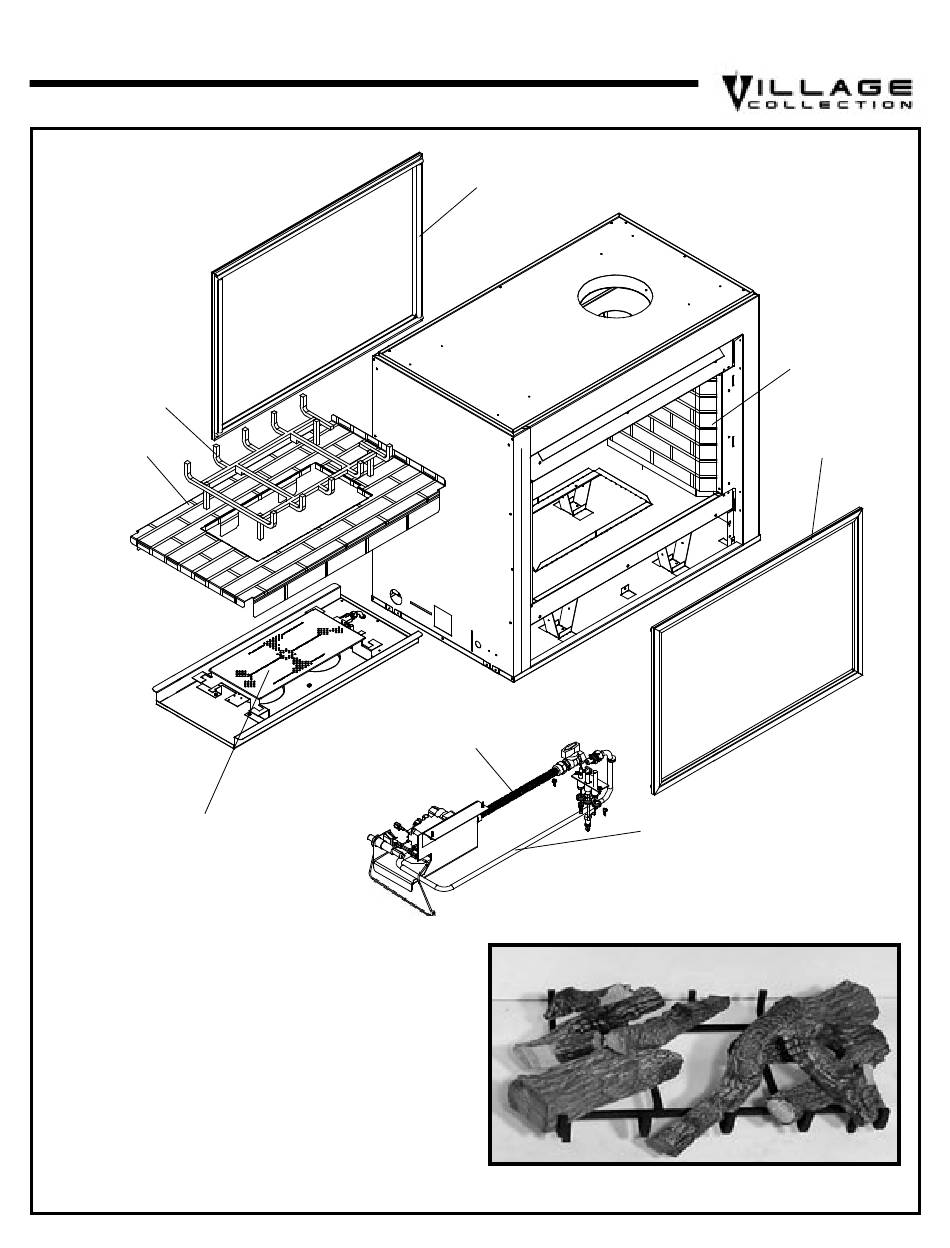 VILLAGE COLLECTION