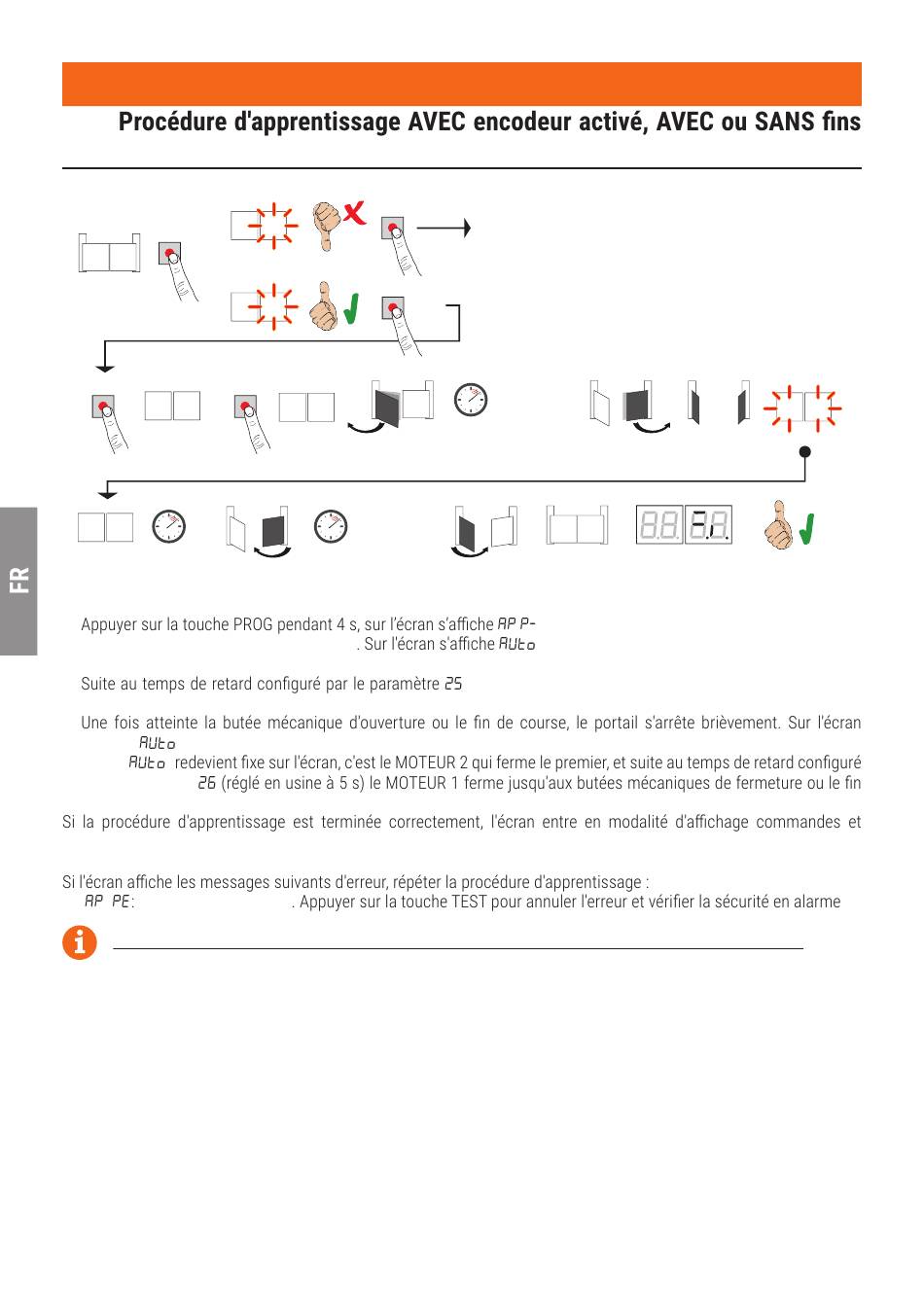 Procédure d'apprentissage AVEC encodeur activé, AVEC ou SANS fins

FR

Appuyer sur la touche PROG pendant 4 s, sur l'écran s'affiche AP P-
. Sur l'écran s'affiche AUto

Suite au temps de retard configuré par le paramètre 25

Une fois atteinte la butée mécanique d'ouverture ou le fin de course, le portail s'arrête brièvement. Sur l'écran AUto
AUto redevient fixe sur l'écran, c'est le MOTEUR 2 qui ferme le premier, et suite au temps de retard configuré 26 (réglé en usine à 5 s) le MOTEUR 1 ferme jusqu'aux butées mécaniques de fermeture ou le fin

Si la procédure d'apprentissage est terminée correctement, l'écran entre en modalité d'affichage commandes et

Si l'écran affiche les messages suivants d'erreur, répéter la procédure d'apprentissage :
AP PE: . Appuyer sur la touche TEST pour annuler l'erreur et vérifier la sécurité en alarme