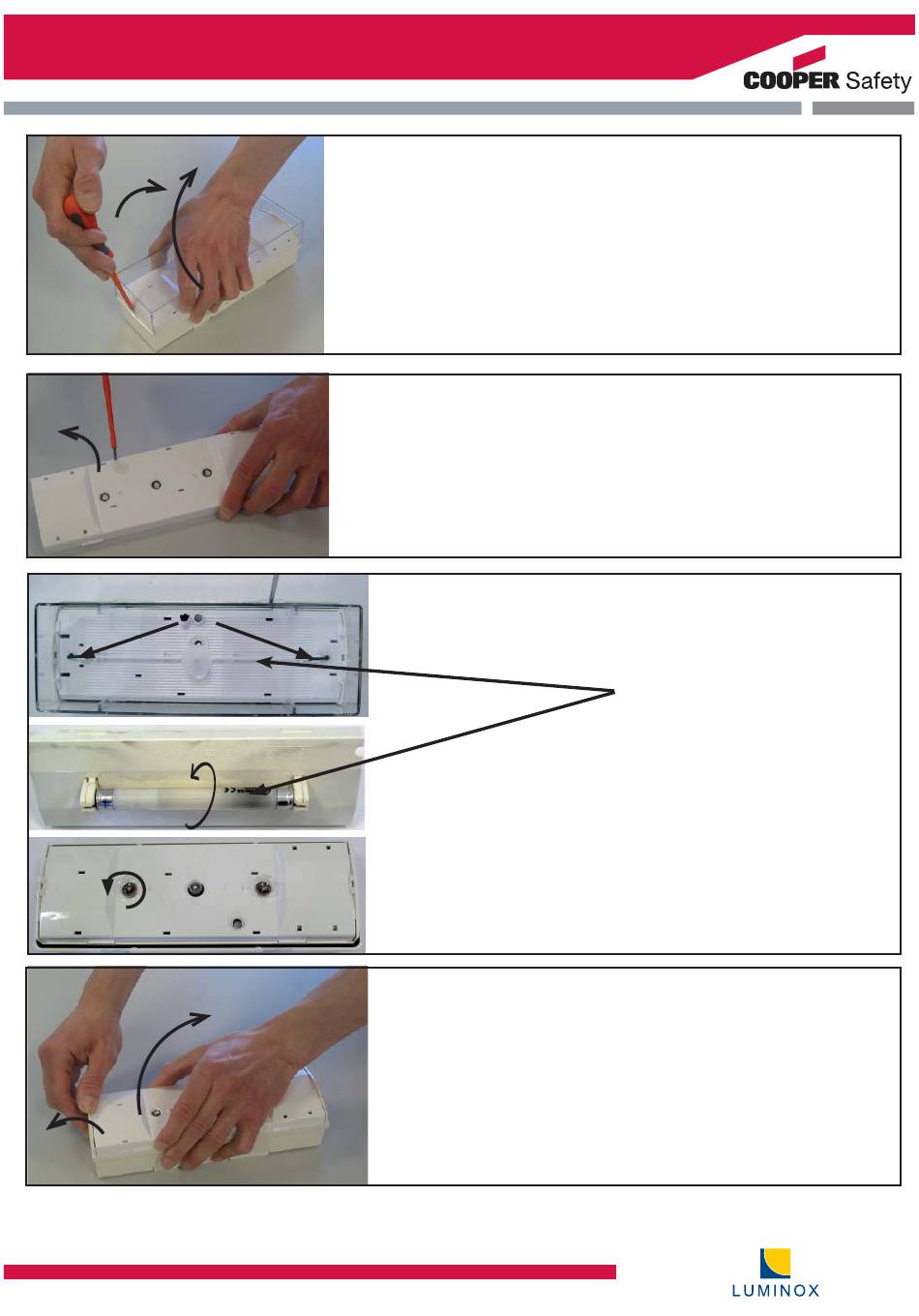 COOPER Safety

LUMINOX