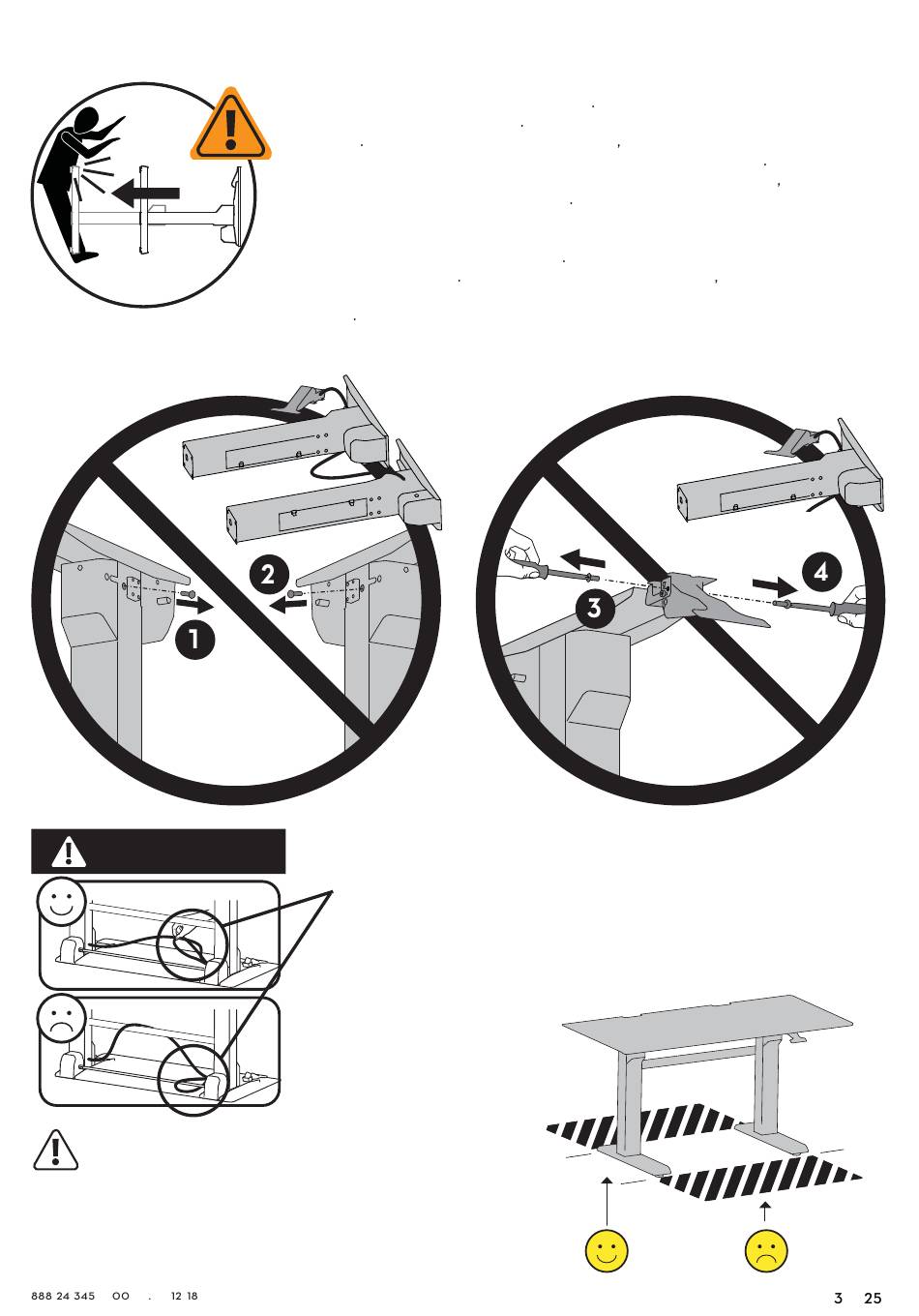 2

1

3

4

888 24 345 OO . 12 18

3 25