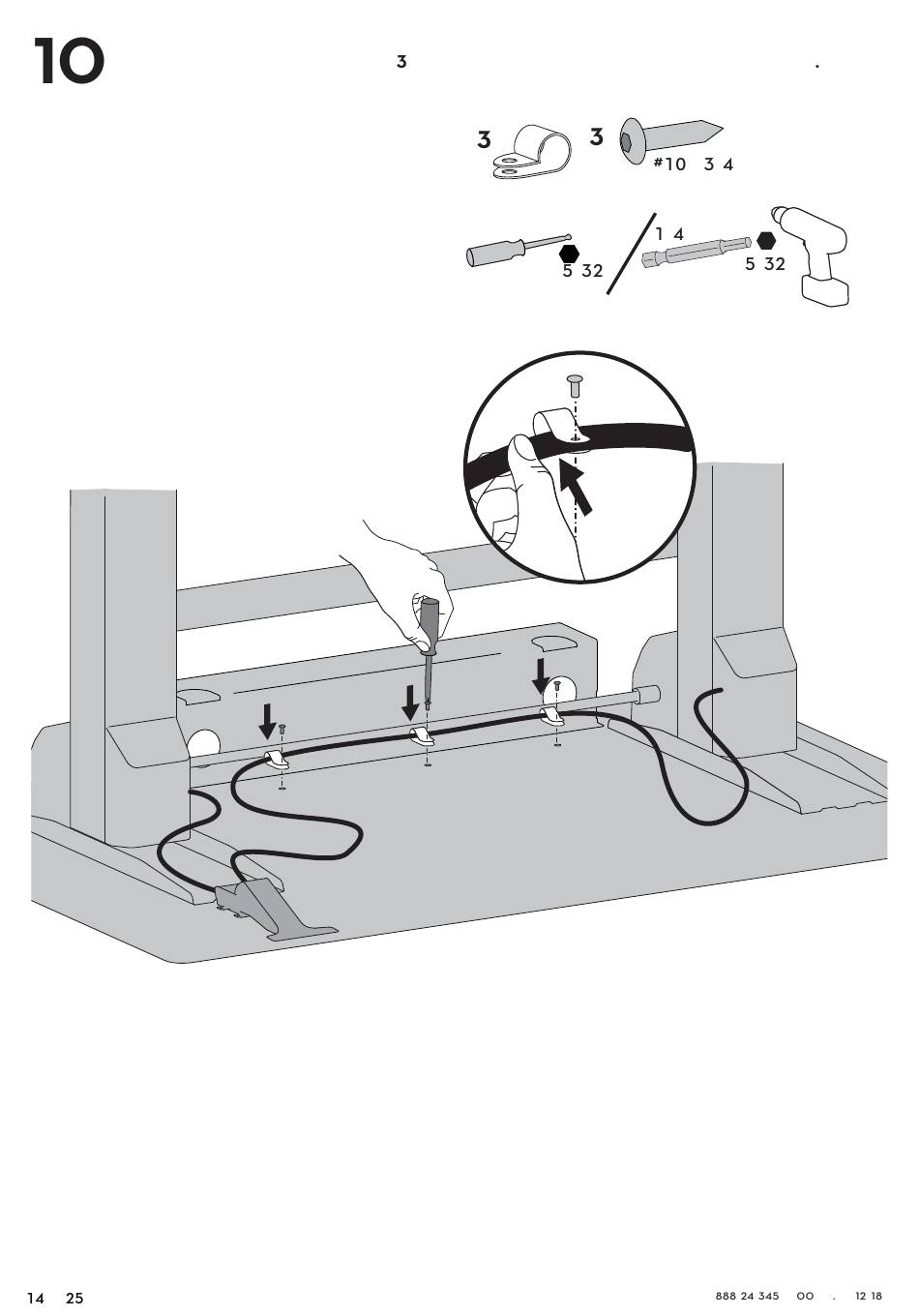 10

3 .

3

3

#10 3 4

5 32

1 4

5 32

14 25

888 24 345 OO . 12 18