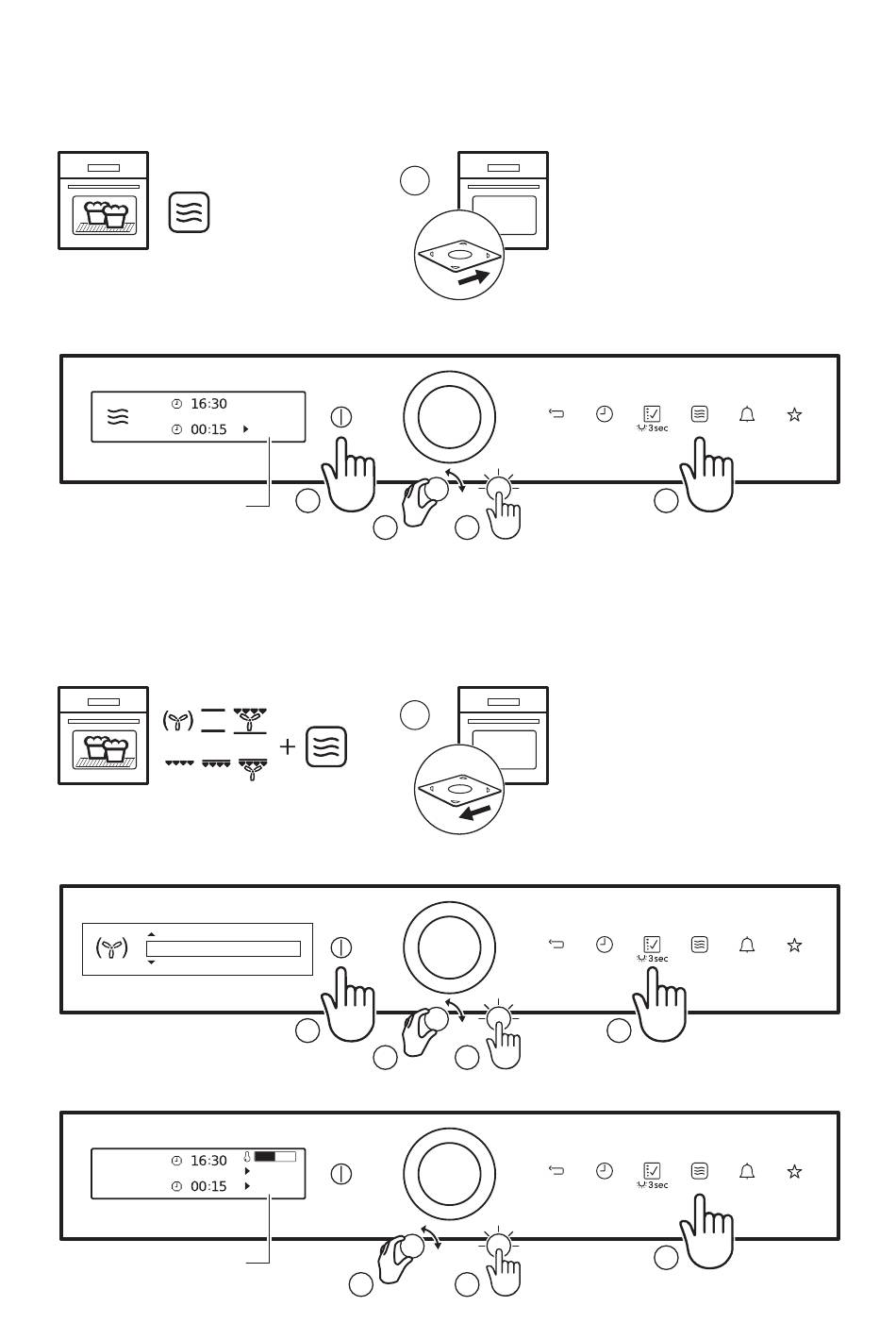 16:30
00:15
3sec

3sec

16:30
00:15
3sec