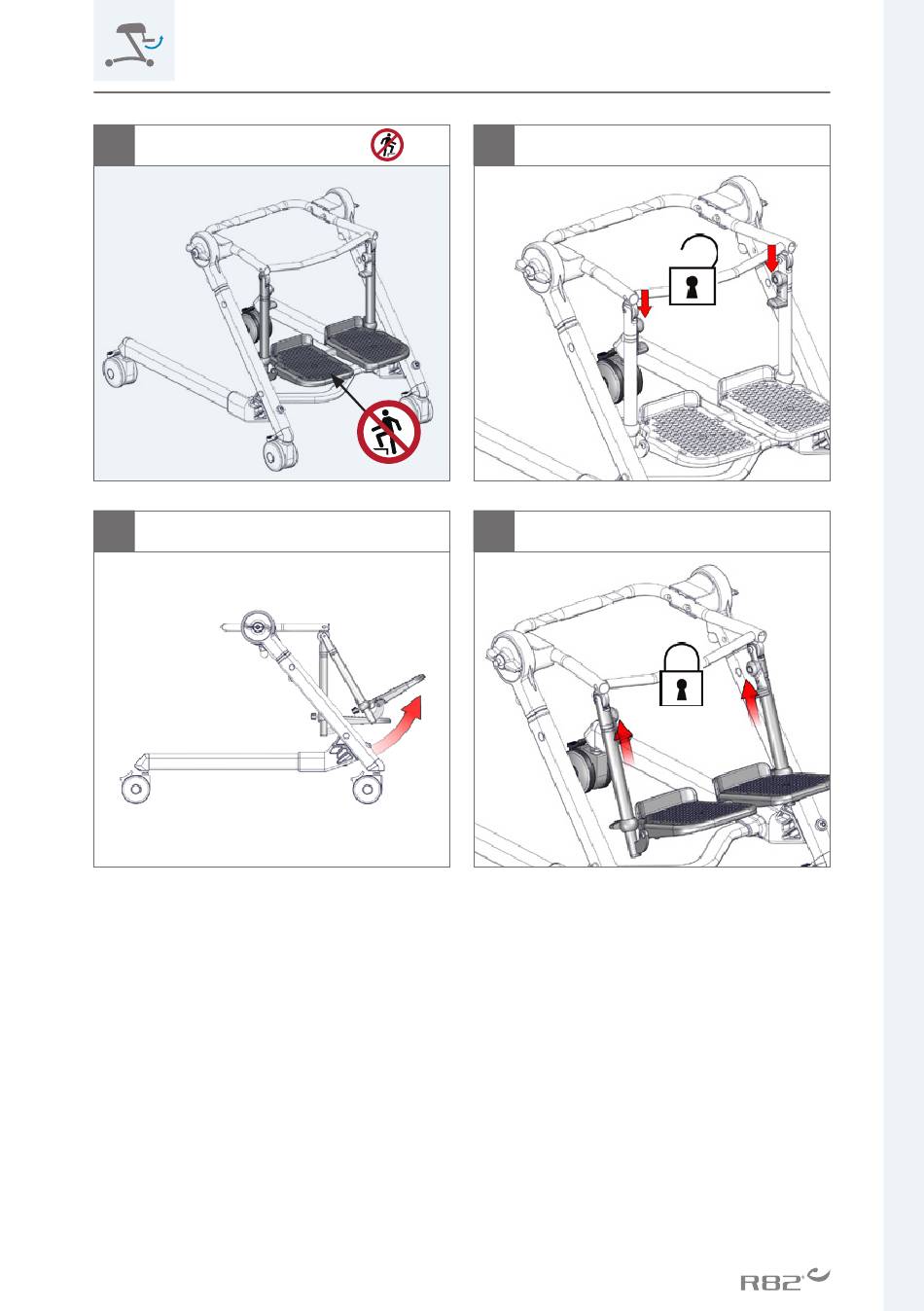 R82