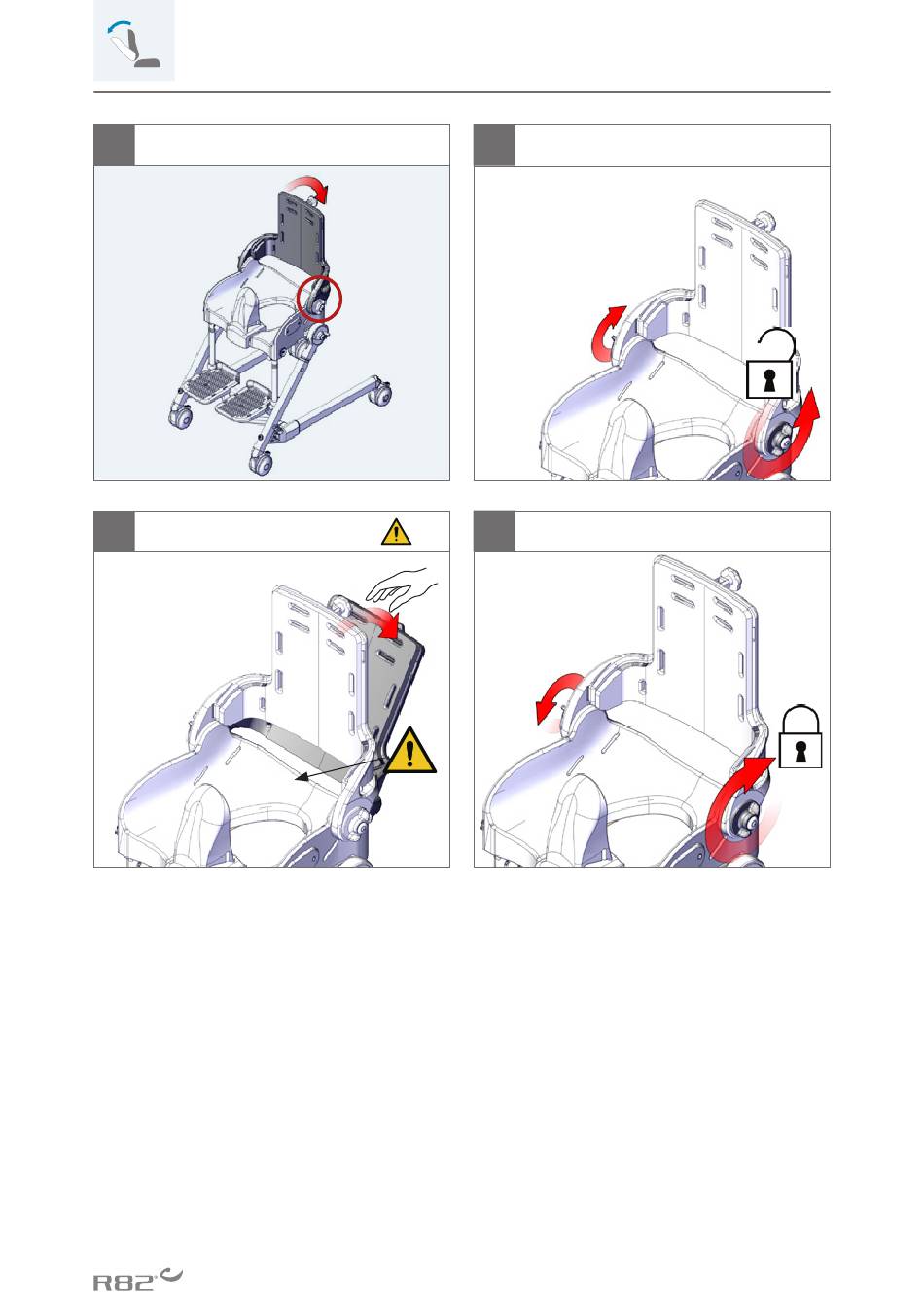 R82