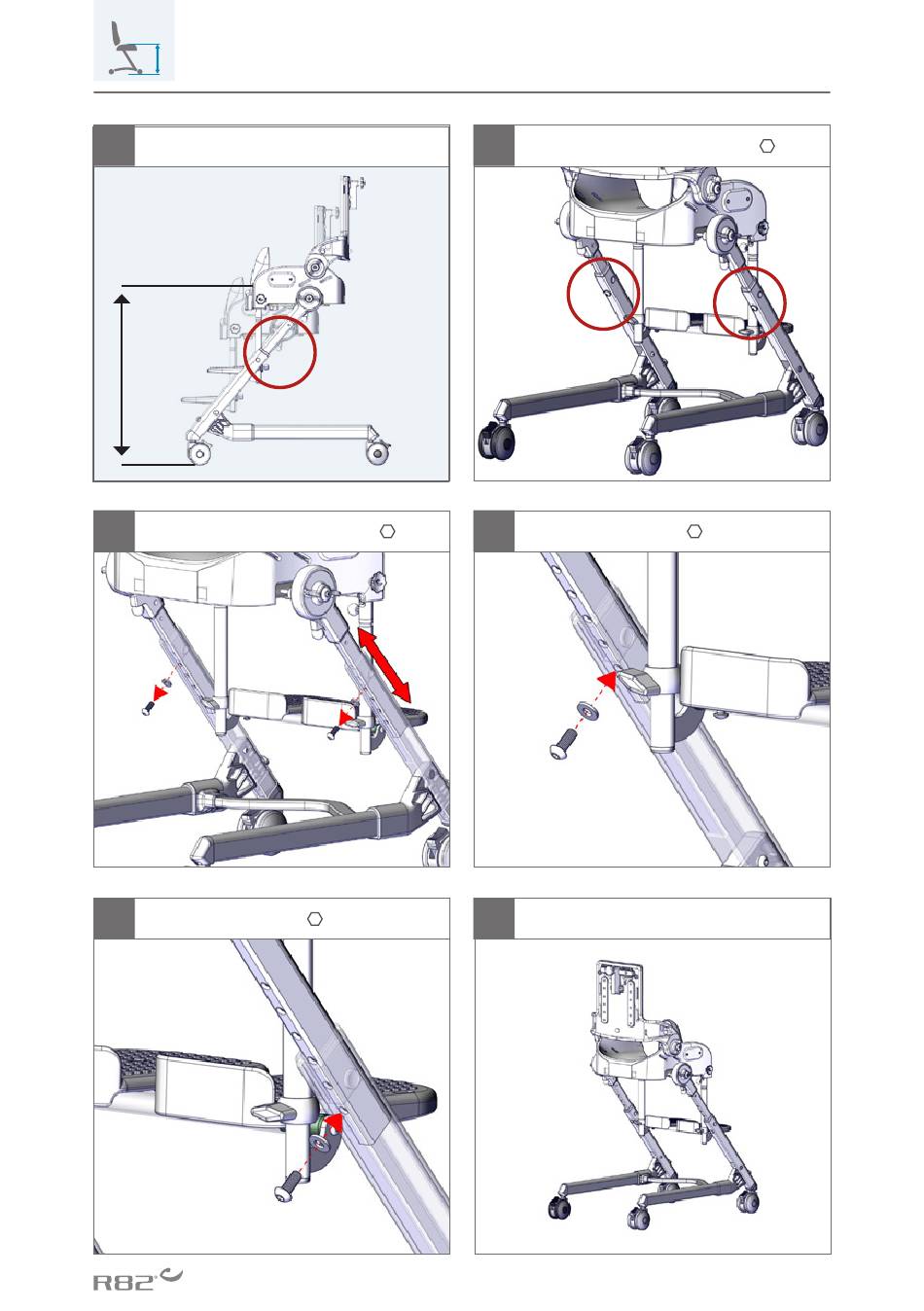 R82