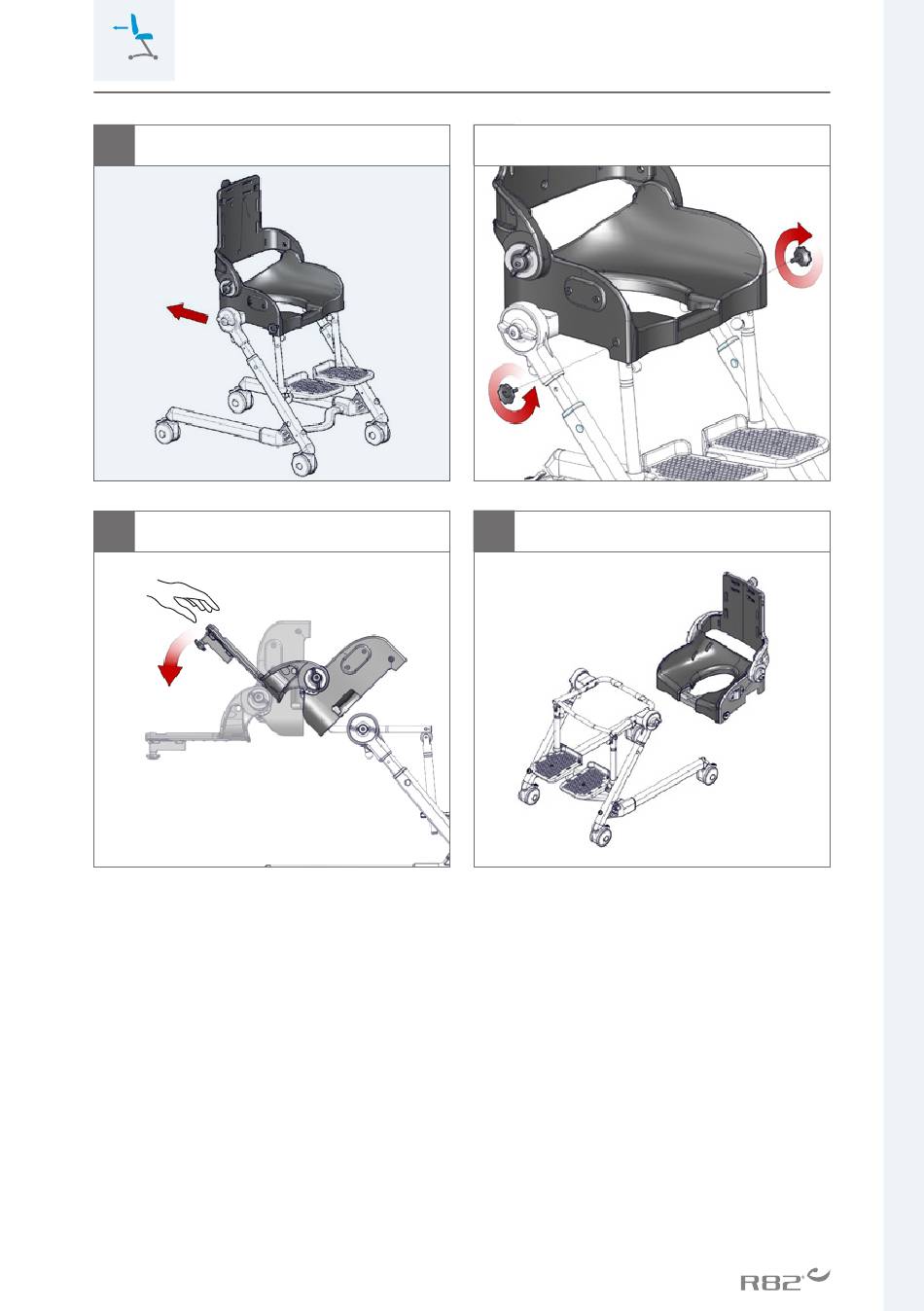 R82