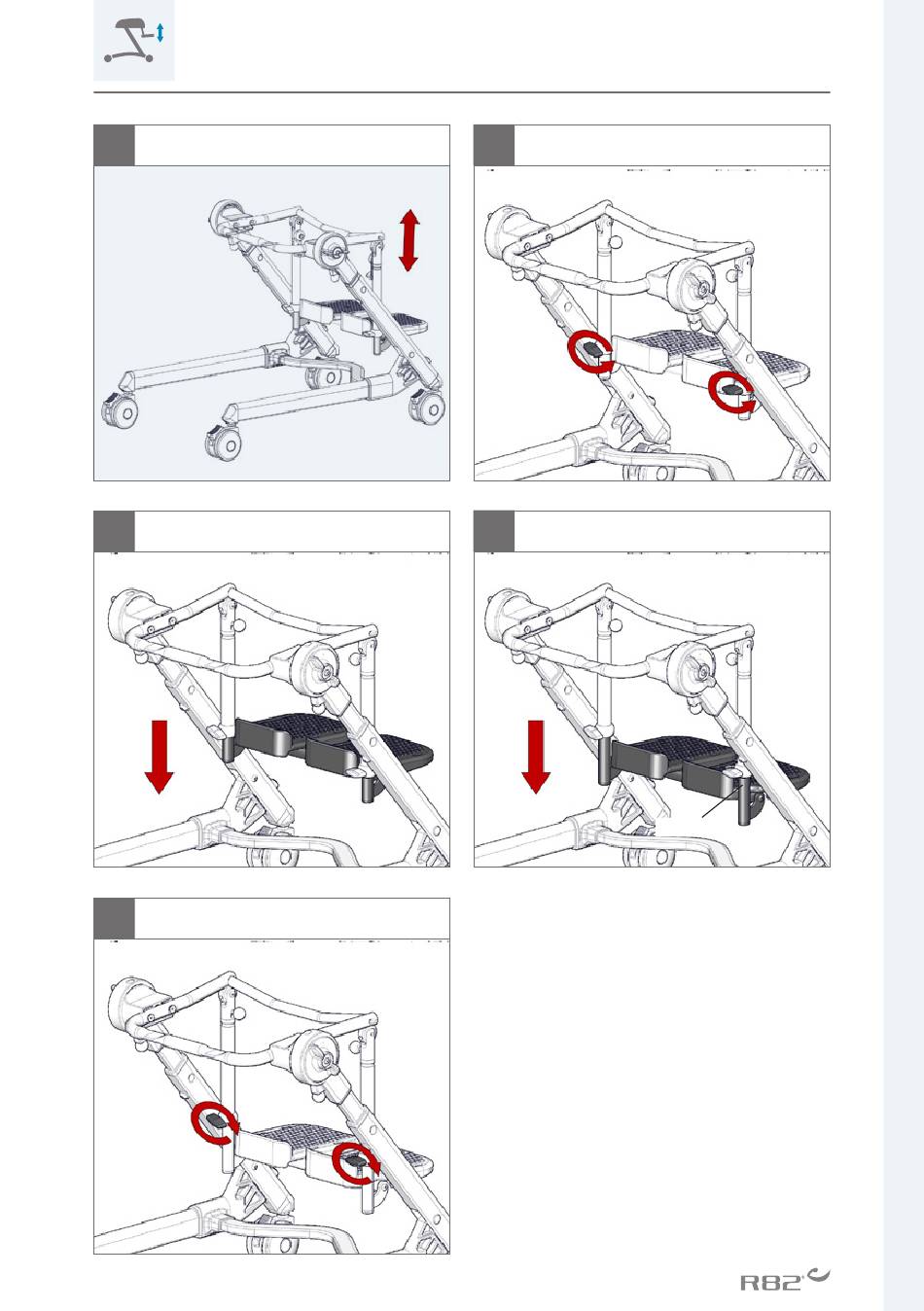 R82