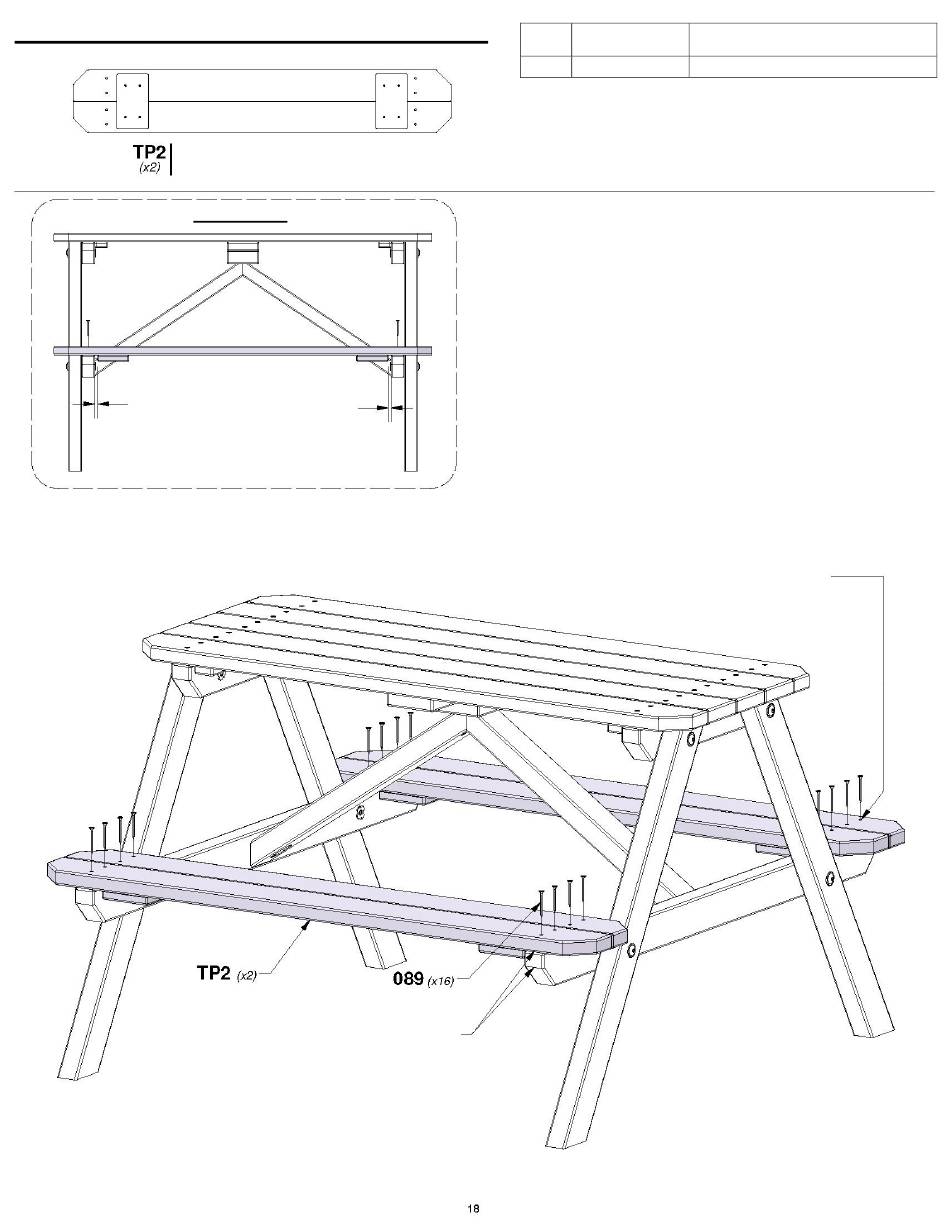 TP2
(x2)

TP2 (x2)

089 (x16)

18