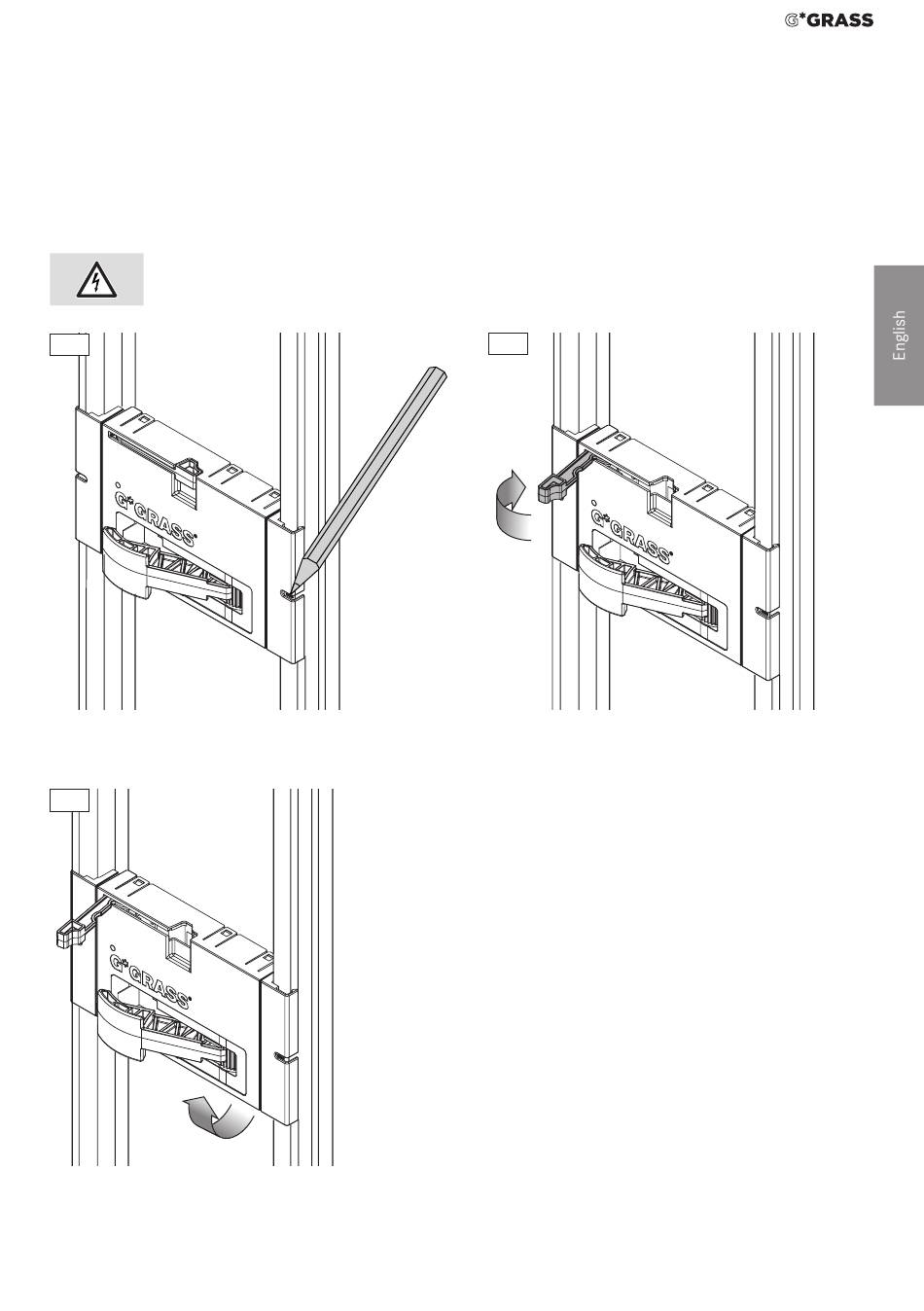 G*GRASS

English

G*GRASS

G*GRASS

G*GRASS