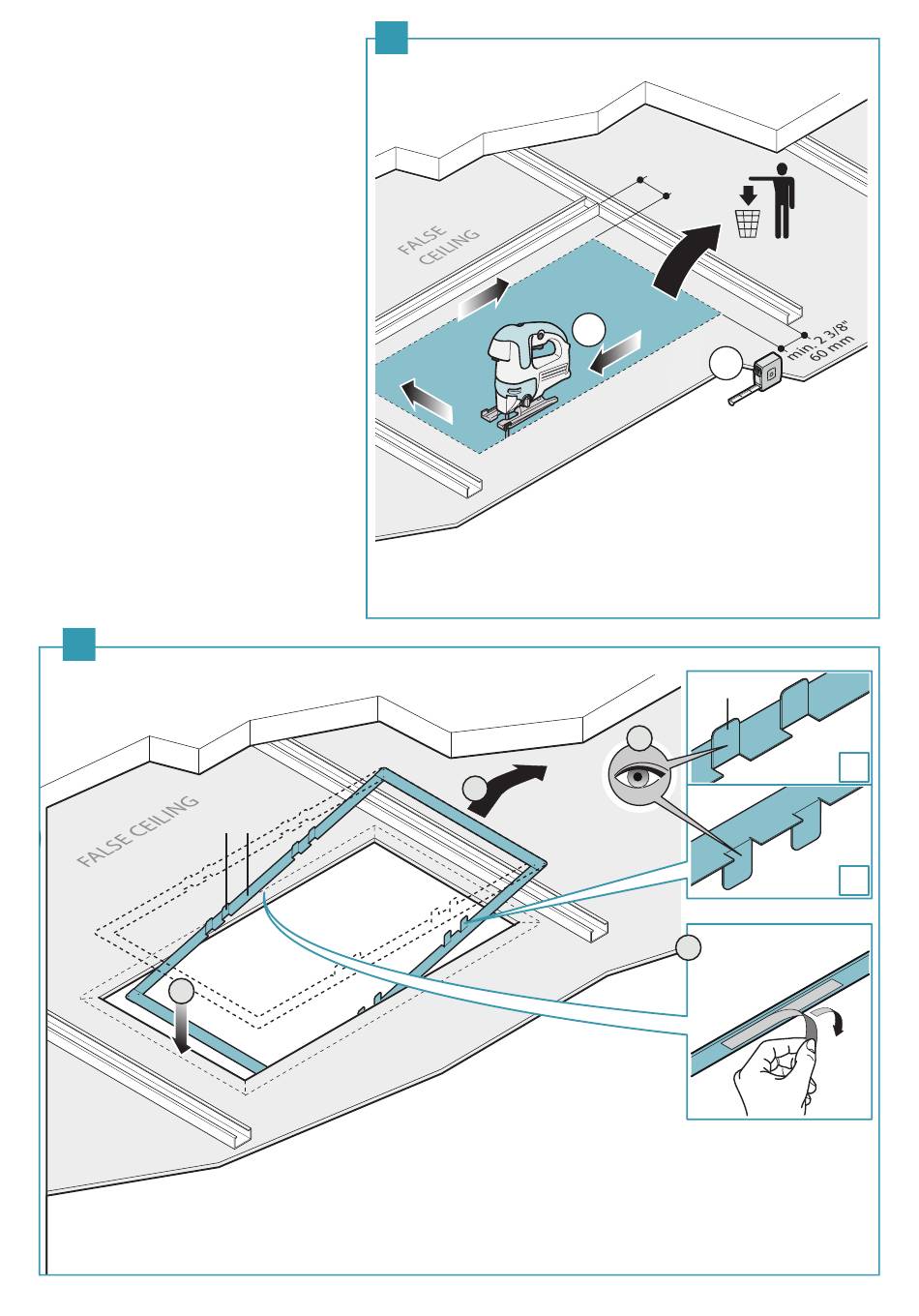 FALSE CEILING

min. 2 3/8"
60 mm

FALSE CEILING