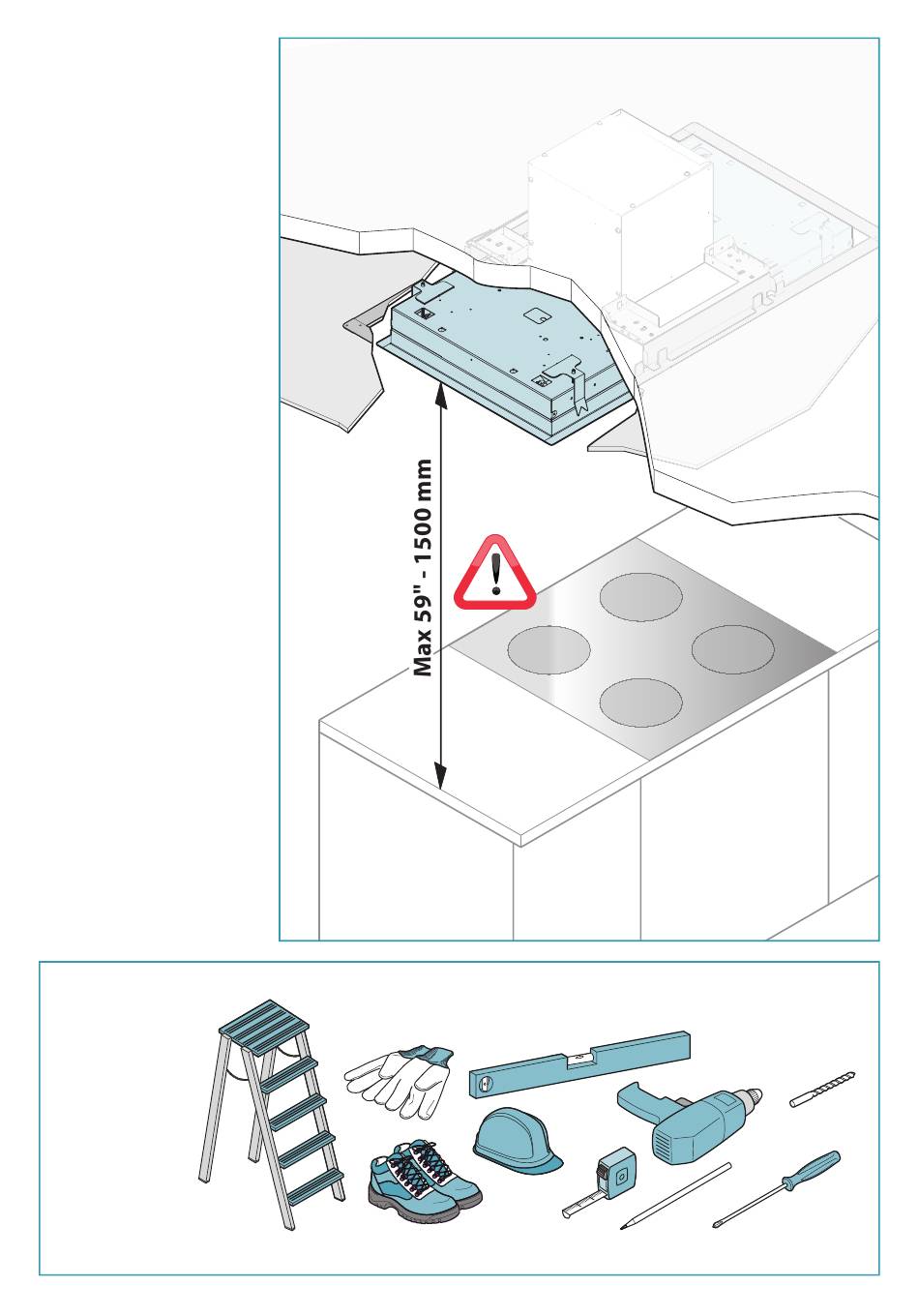 Max 59" - 1500 mm