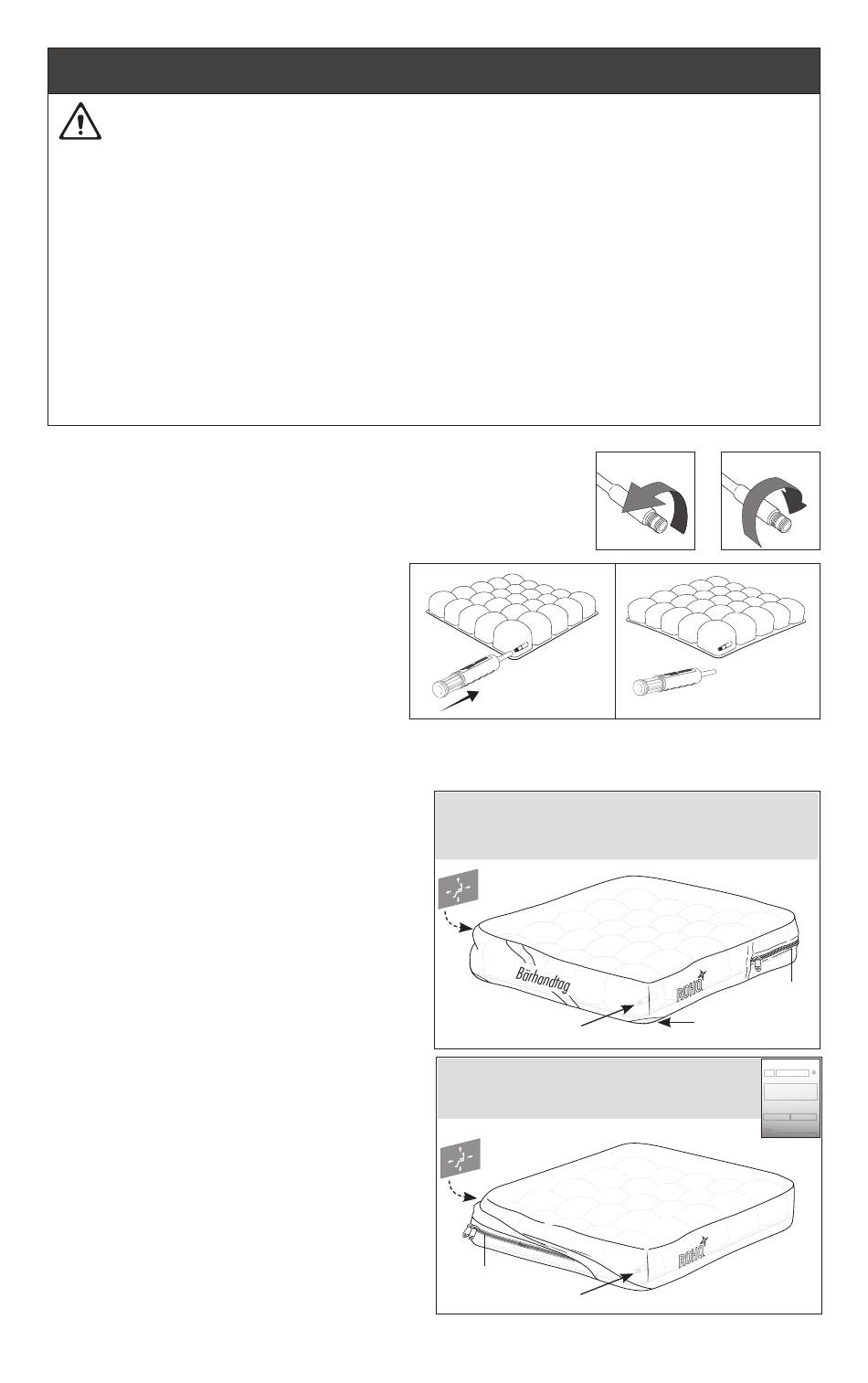 Bärhandtag

ROHO

ROHO