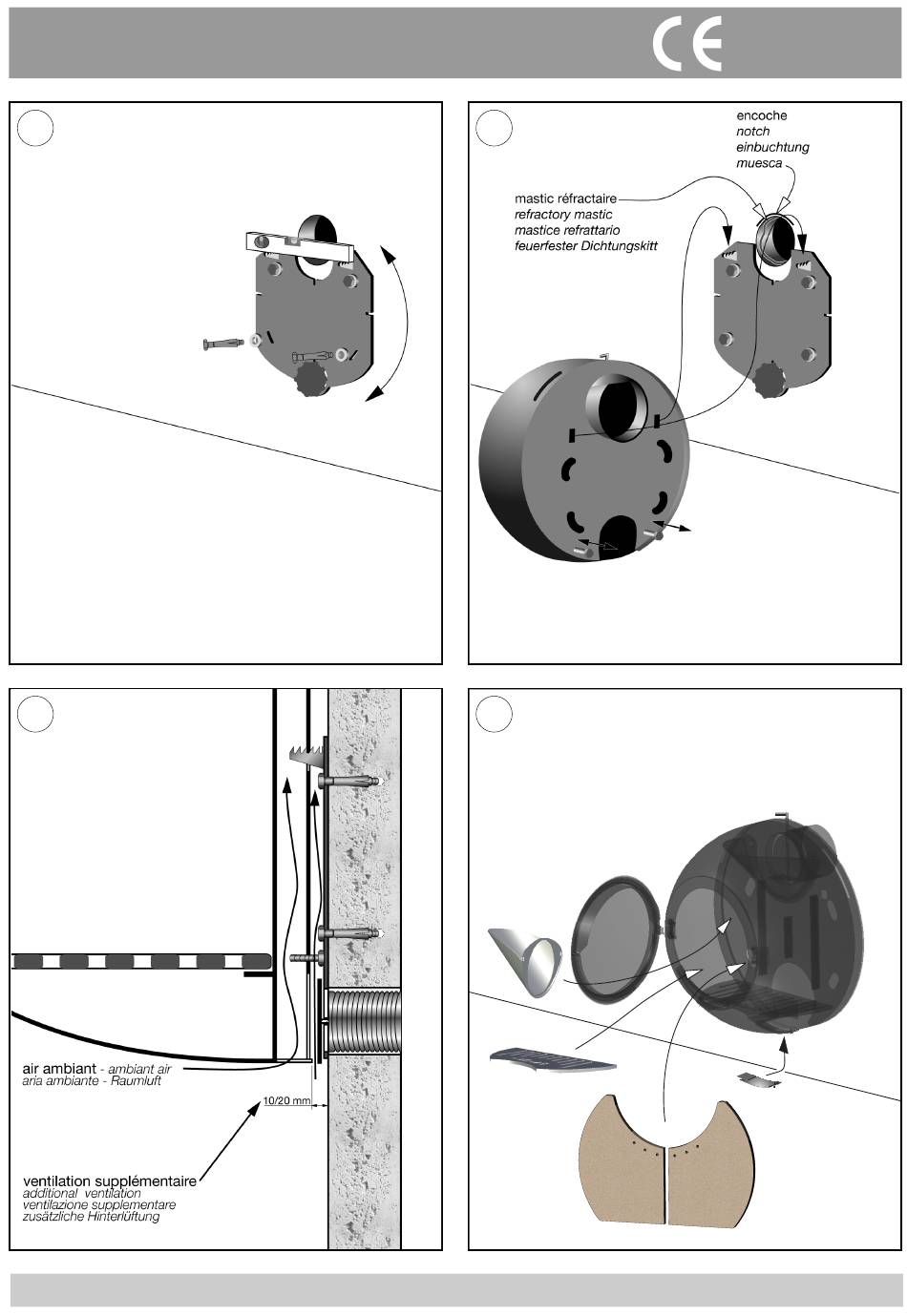 CE

encoche
notch
einbuchtung
muesca

mastic réfractaire
refractory mastic
mastice refrattario
feuerfester Dichtungskitt

air ambiant - ambiant air
aria ambiante - Raumluft

10/20 mm

ventilation supplémentaire
additional ventilation
ventilazione supplementare
zusätzliche Hinterlüftung