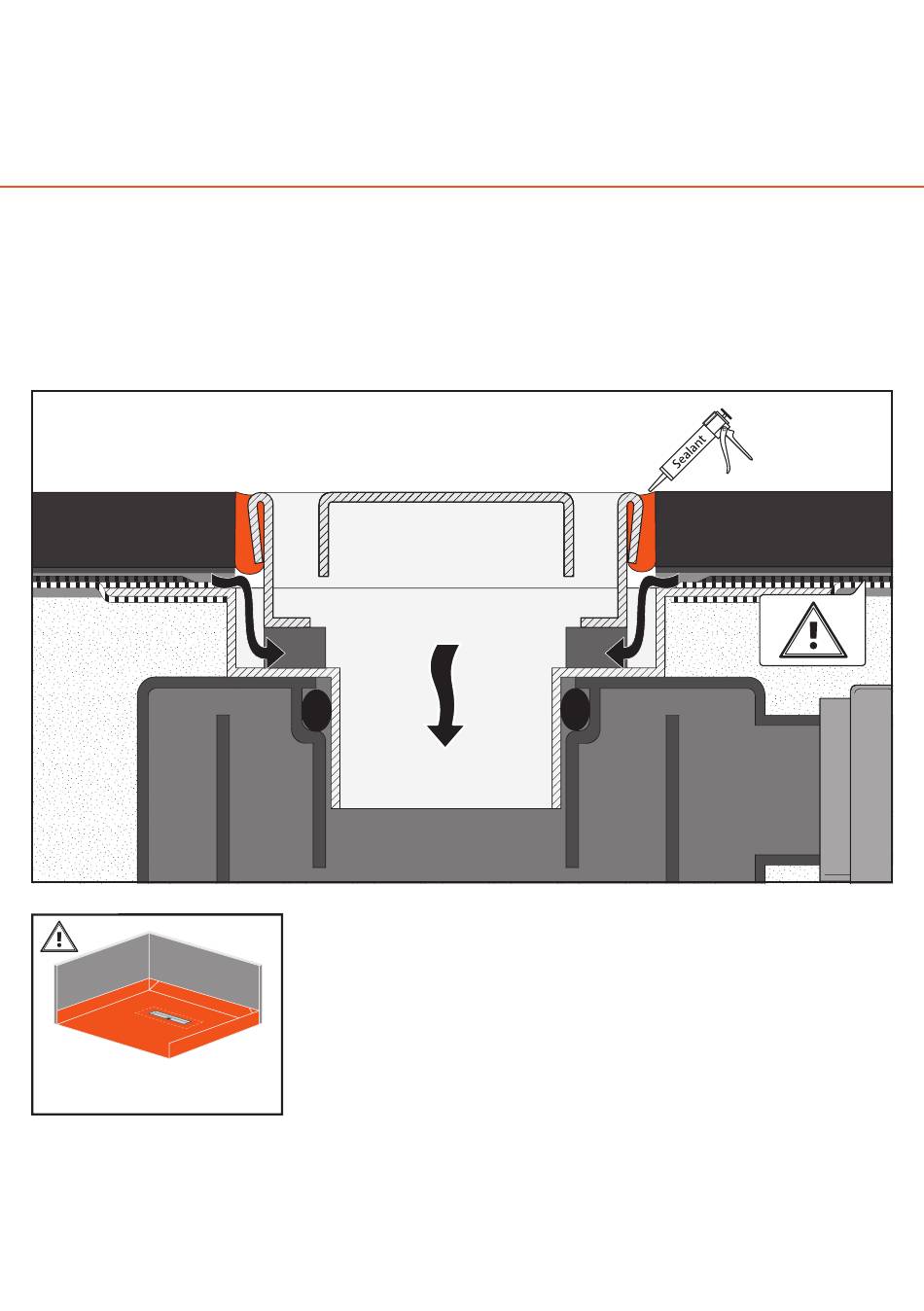 Sealant