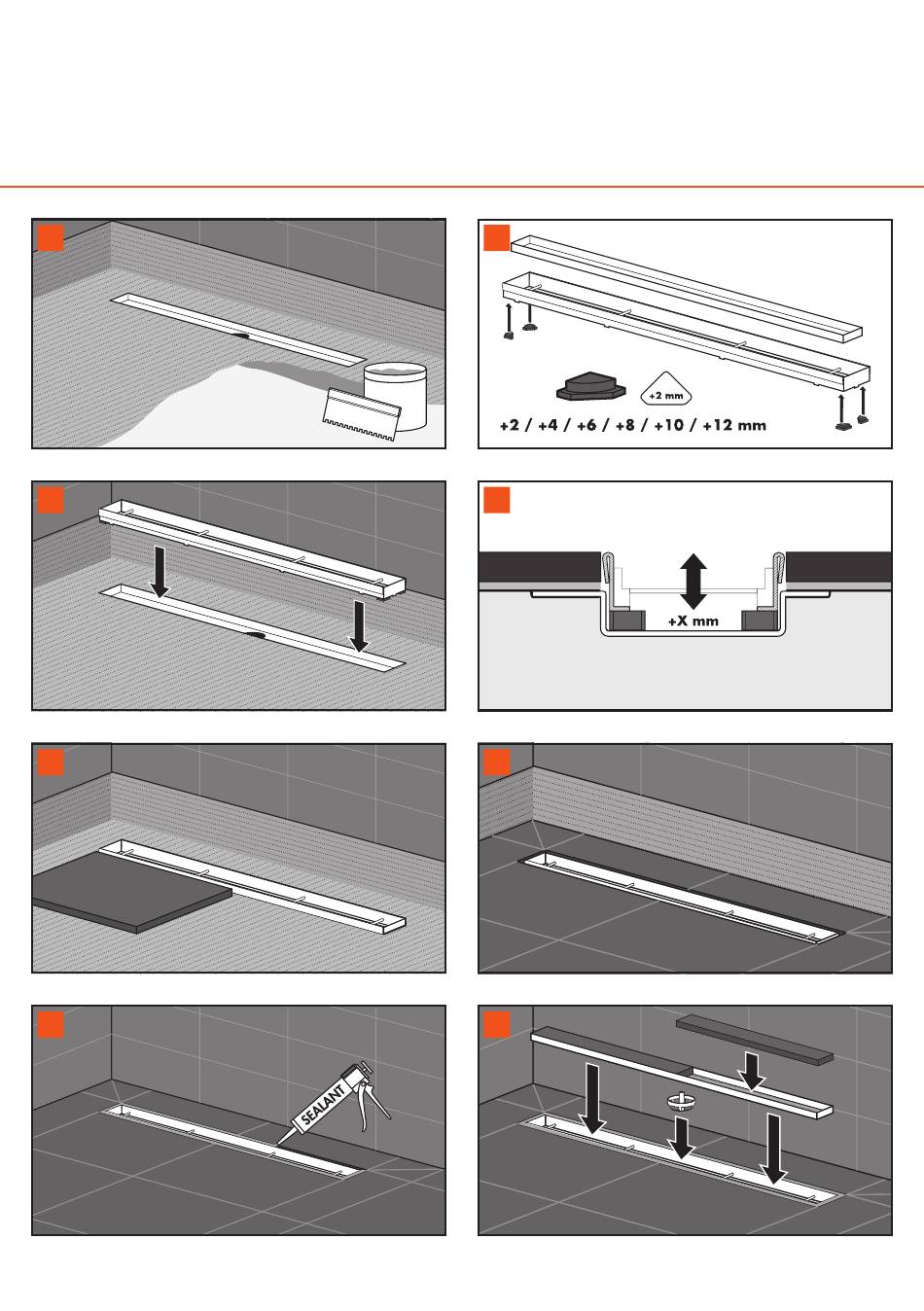 +2 mm

+2 / +4 / +6 / +8 / +10 / +12 mm

+X mm

SEALANT