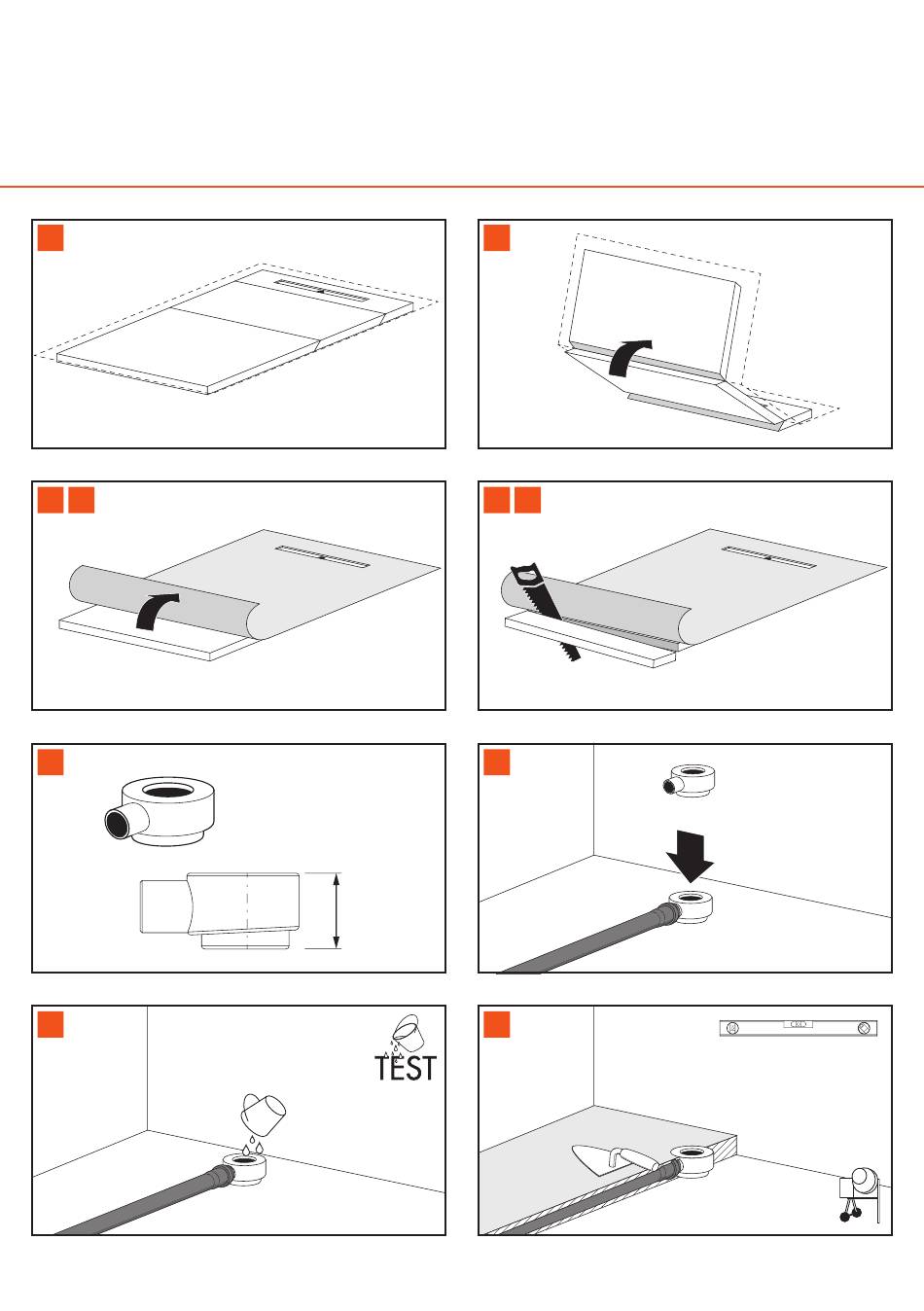 TEST