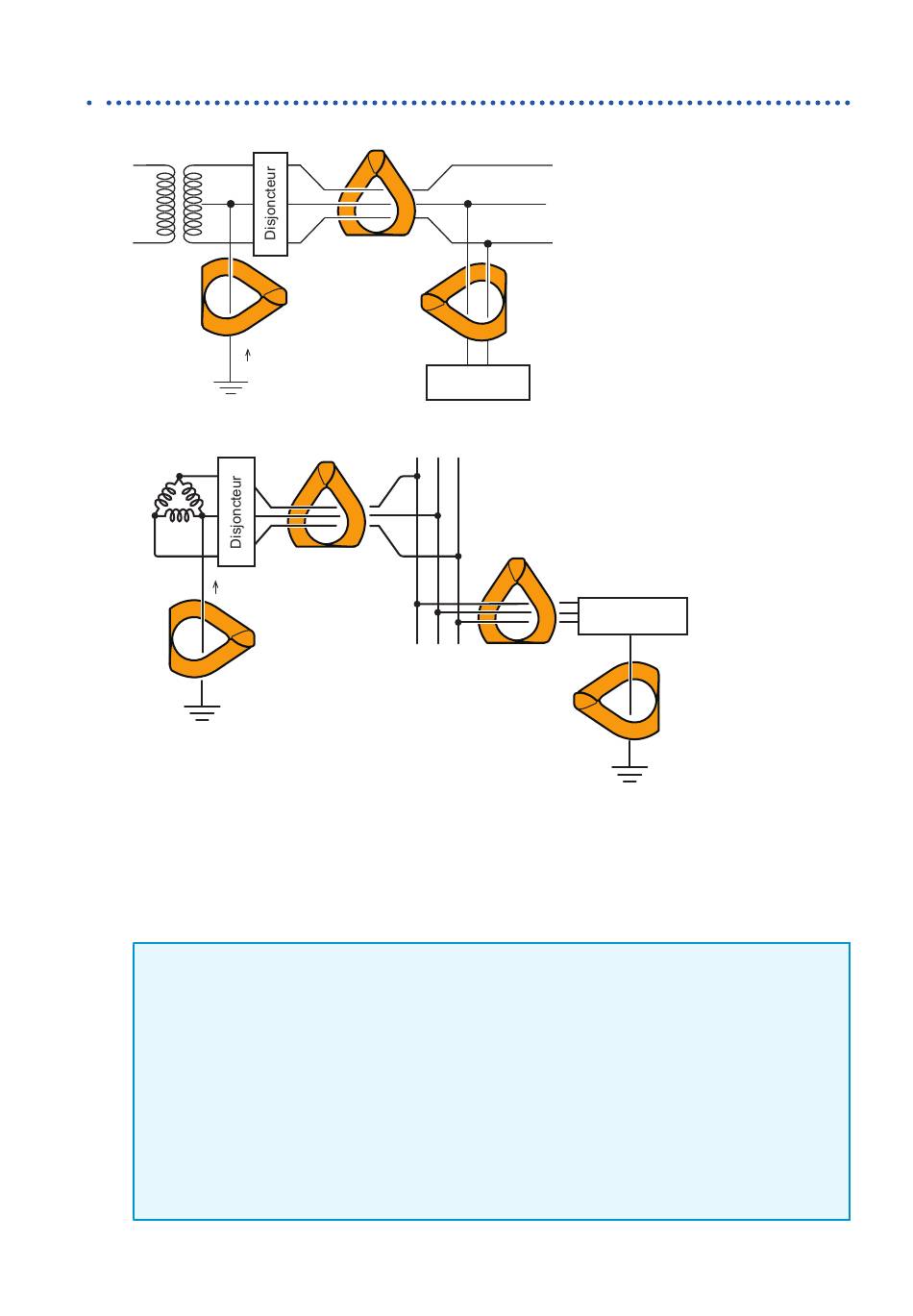 Disjoncteur

Disjoncteur