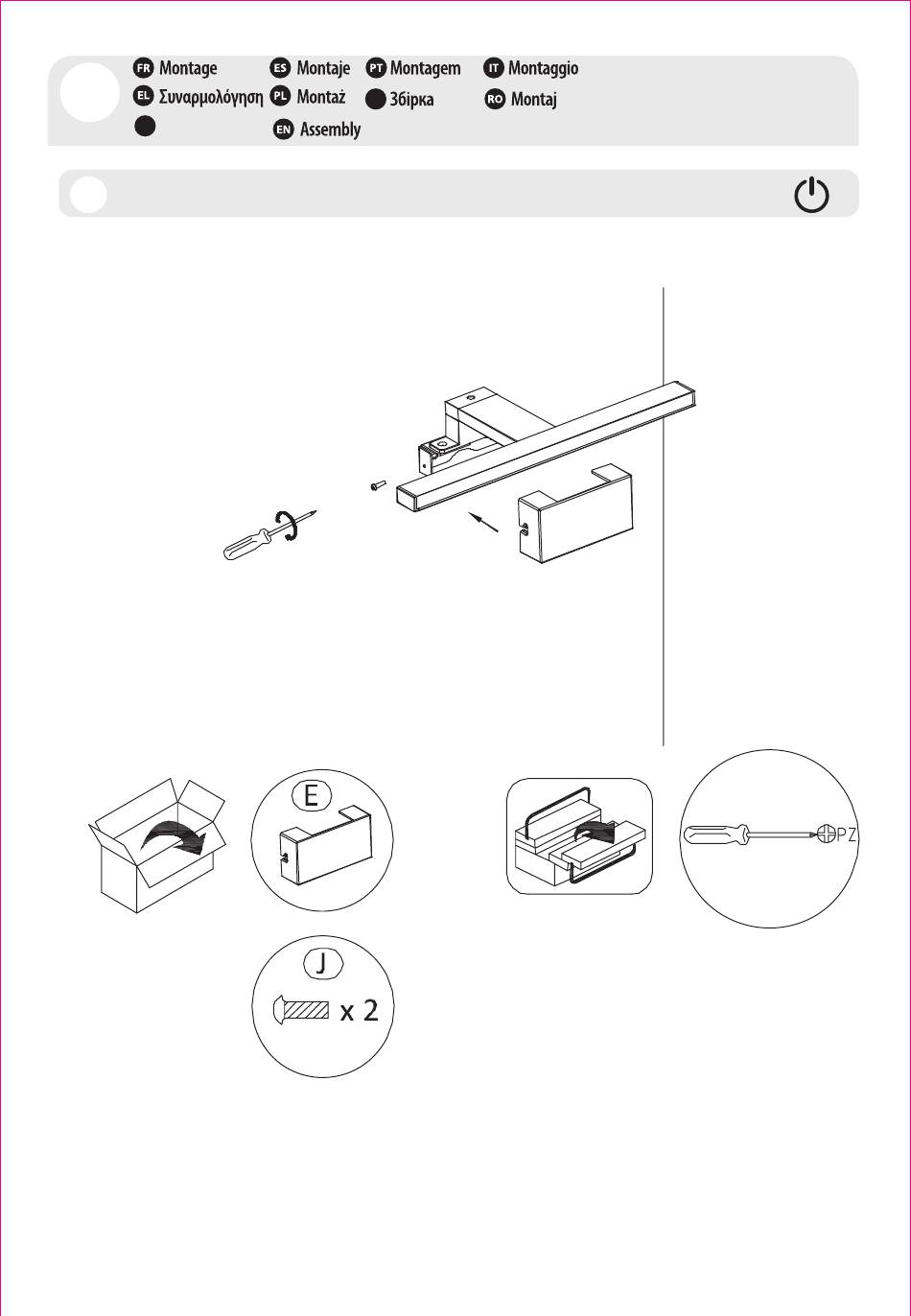 FR Montage
ES Montaje
PT Montagem
IT Montaggio
EL Συναρμολόγηση
PL Montaż
Збірка
RO Montaj
EN Assembly

E

PZ

J

x 2