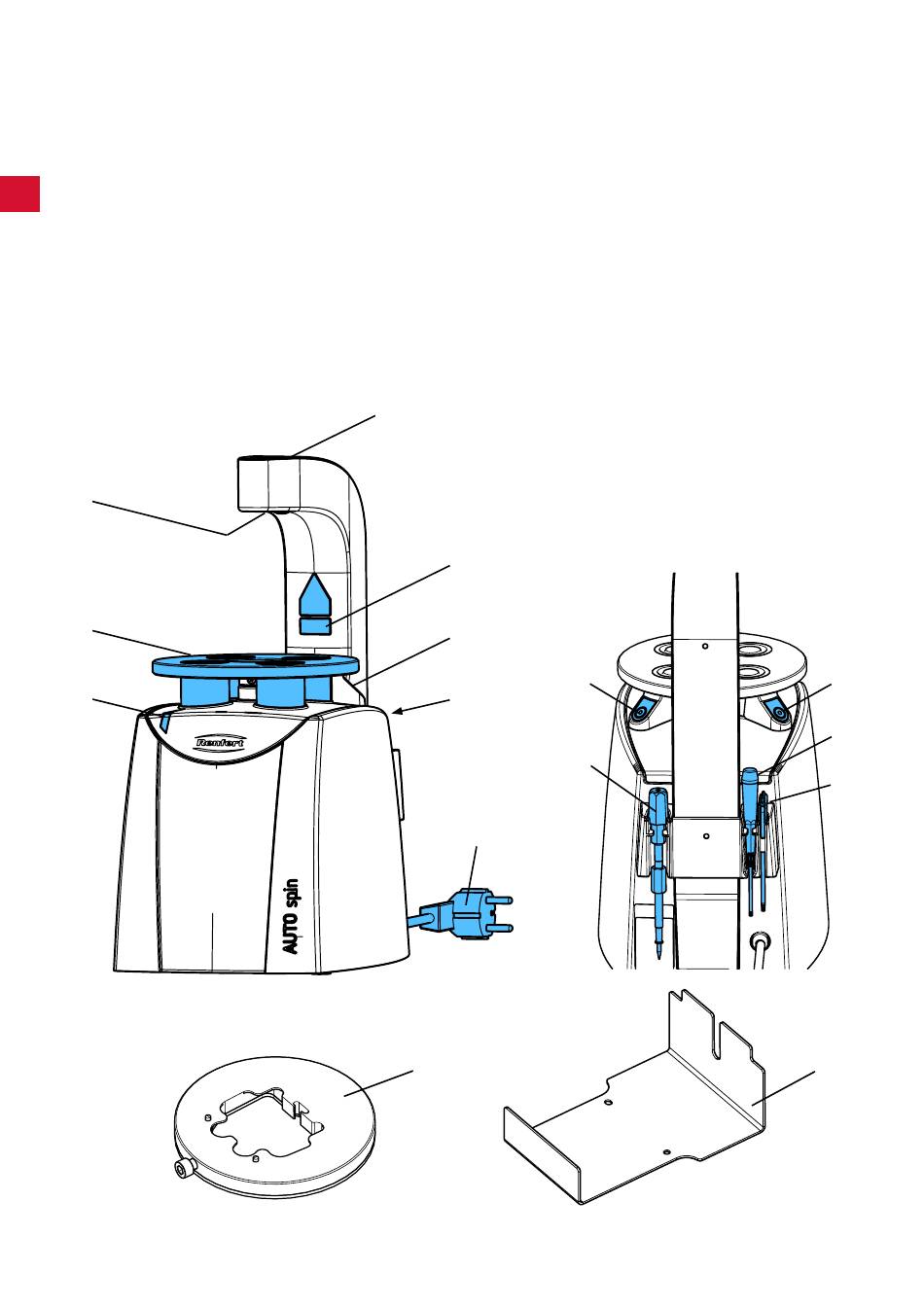 Renfert

AUTO spin