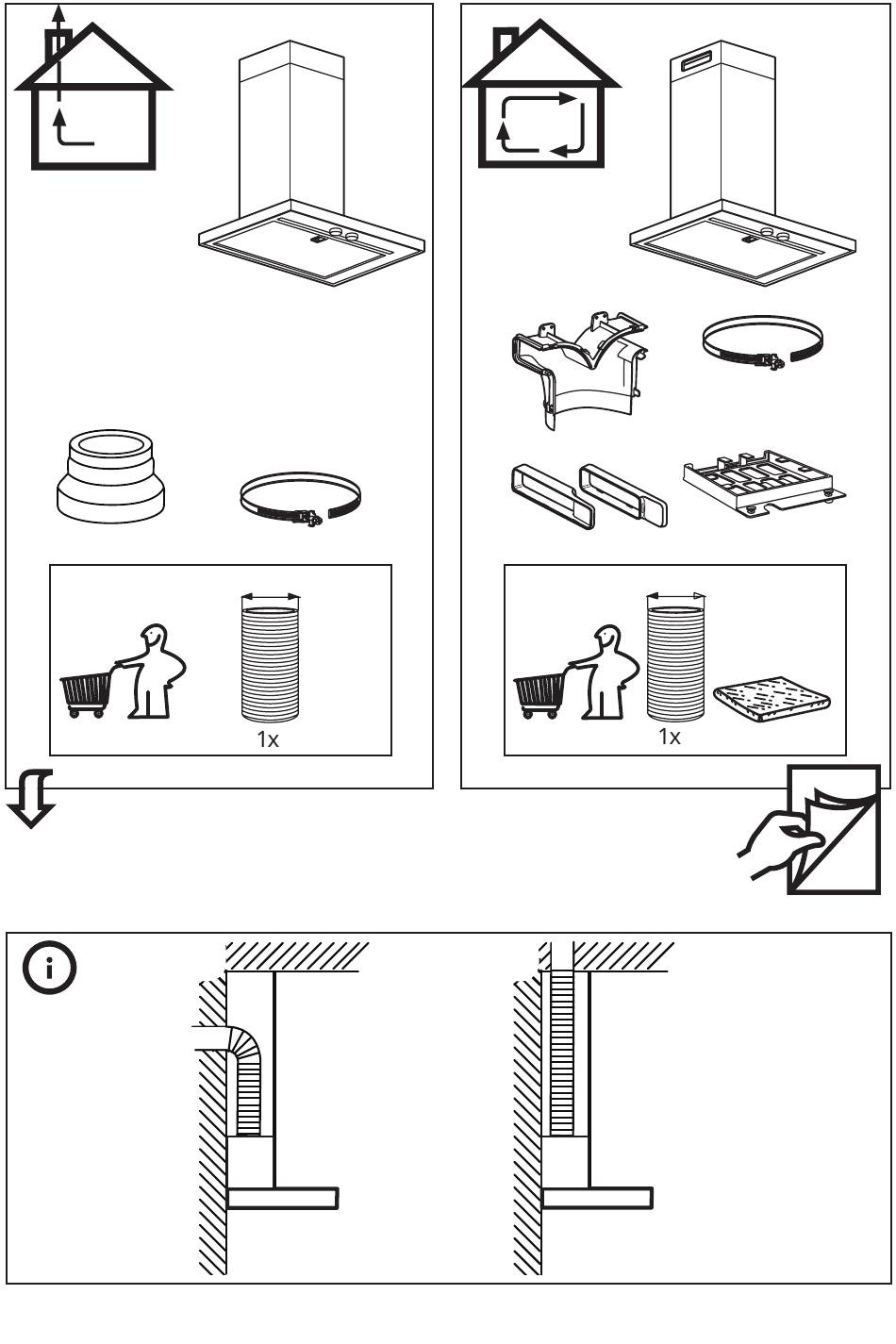 1x

1x