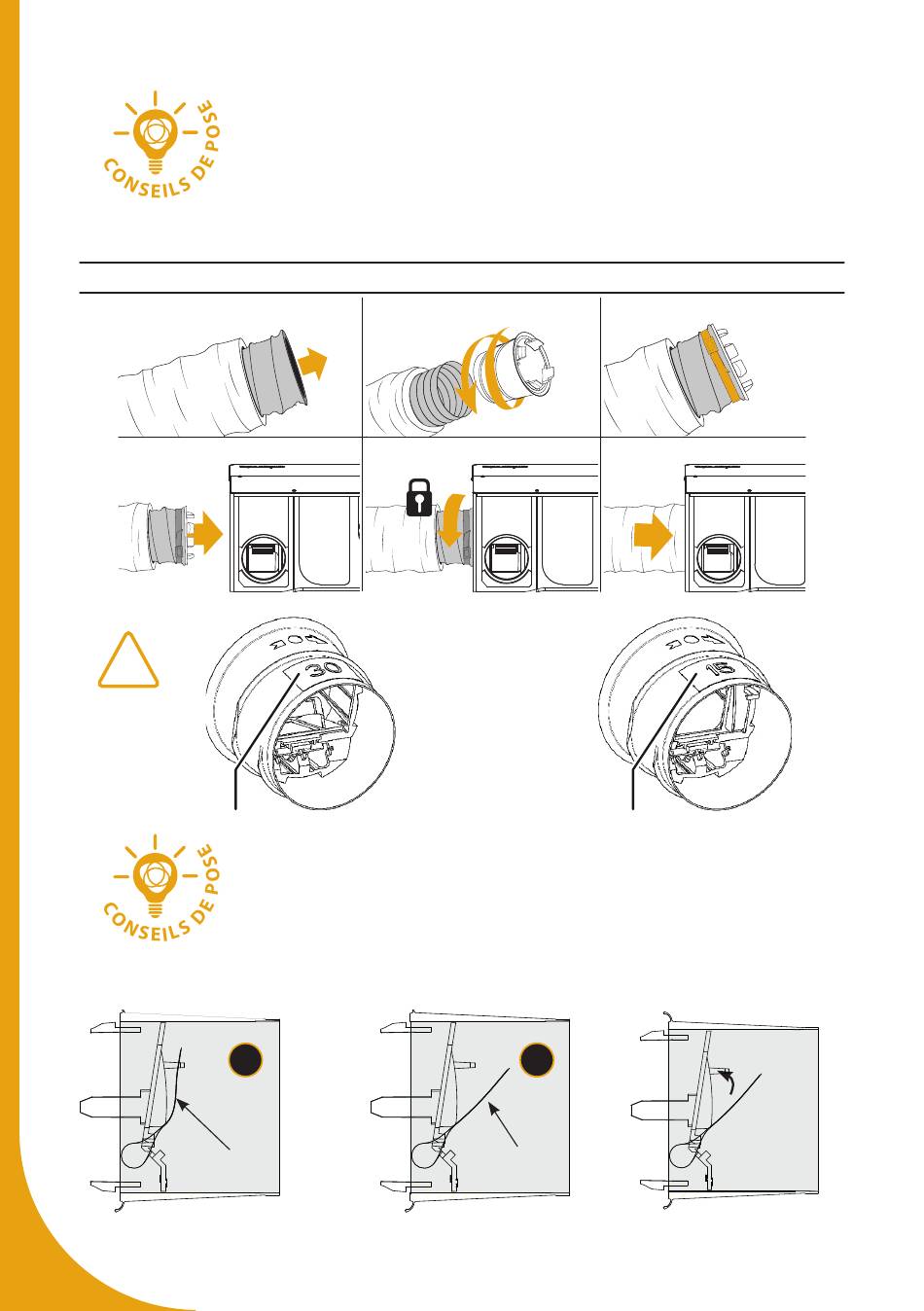 CONSEILS DE POSE

30

15

CONSEILS DE POSE