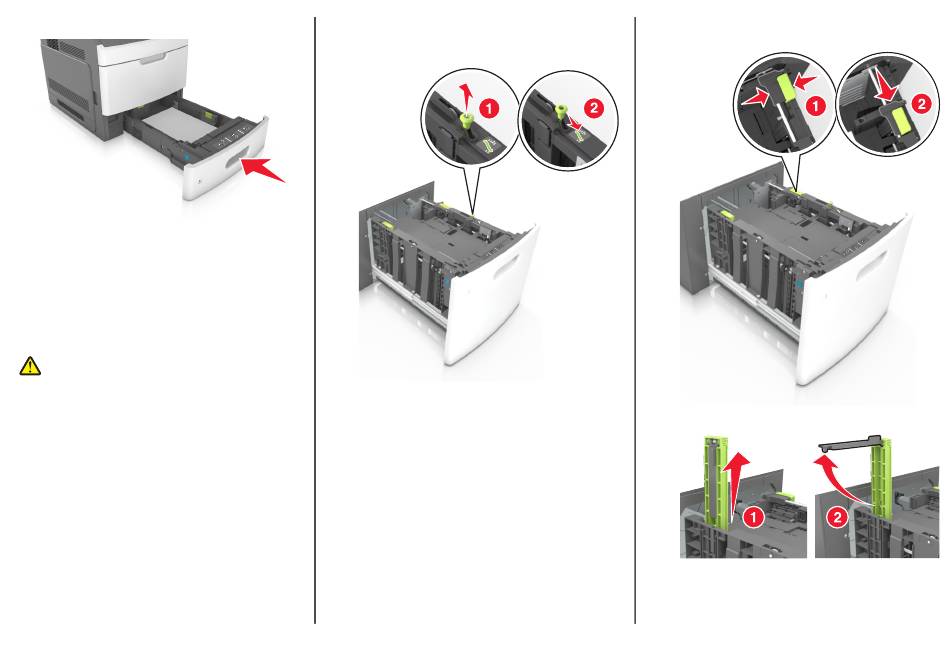 1

2

1

2

1

2