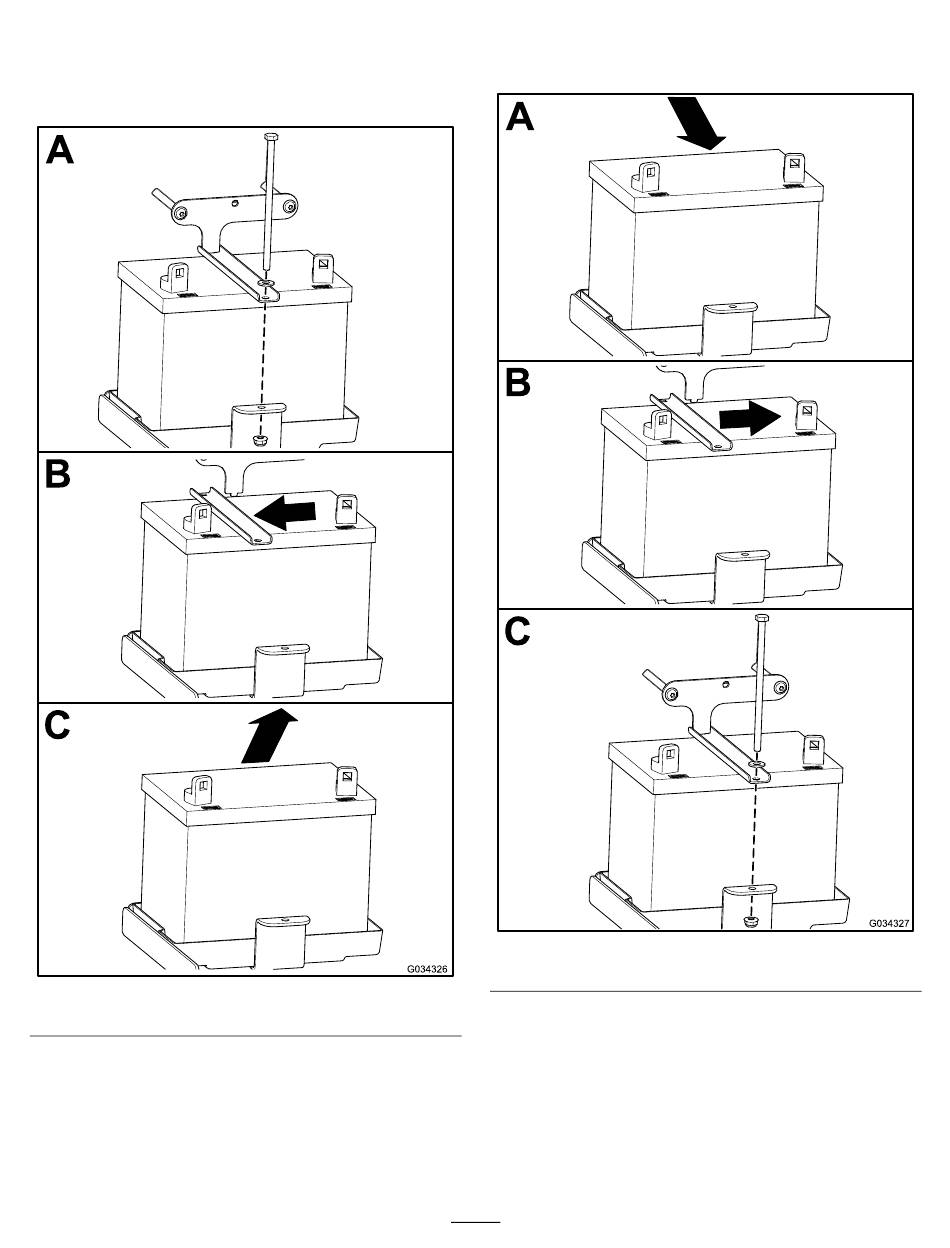 A

B

C

G034326

A

B

C

G034327